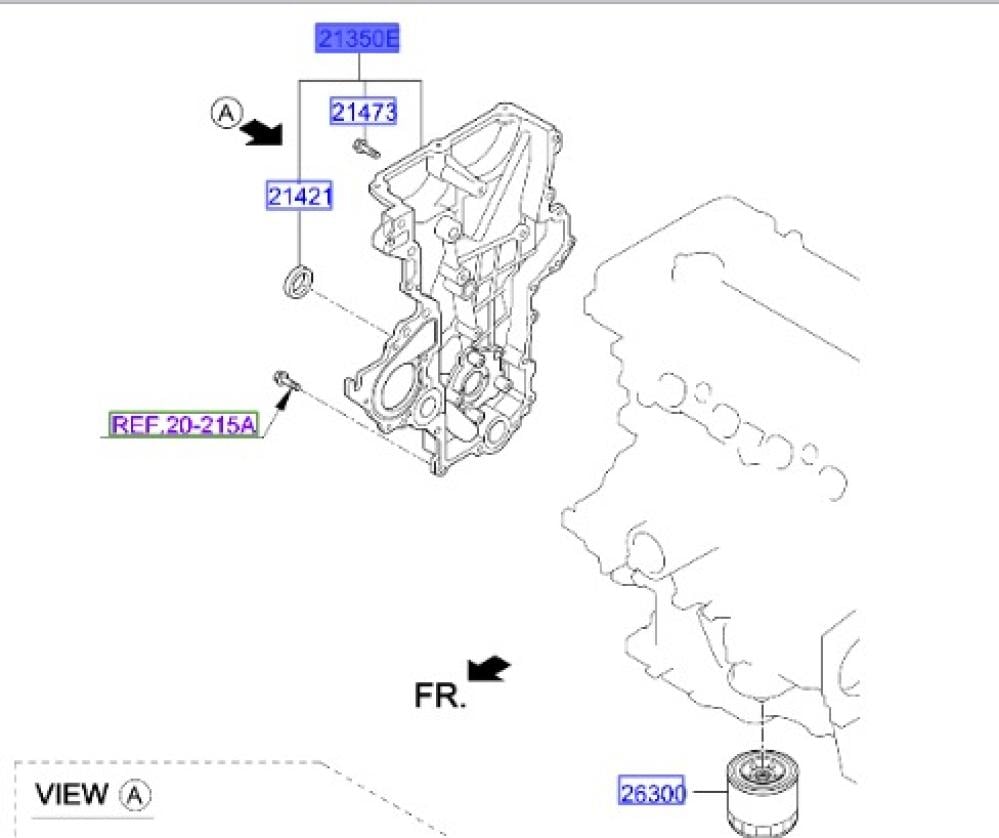 21350E

A

21473

21421

REF.20-215A

FR.

VIEW A

26300