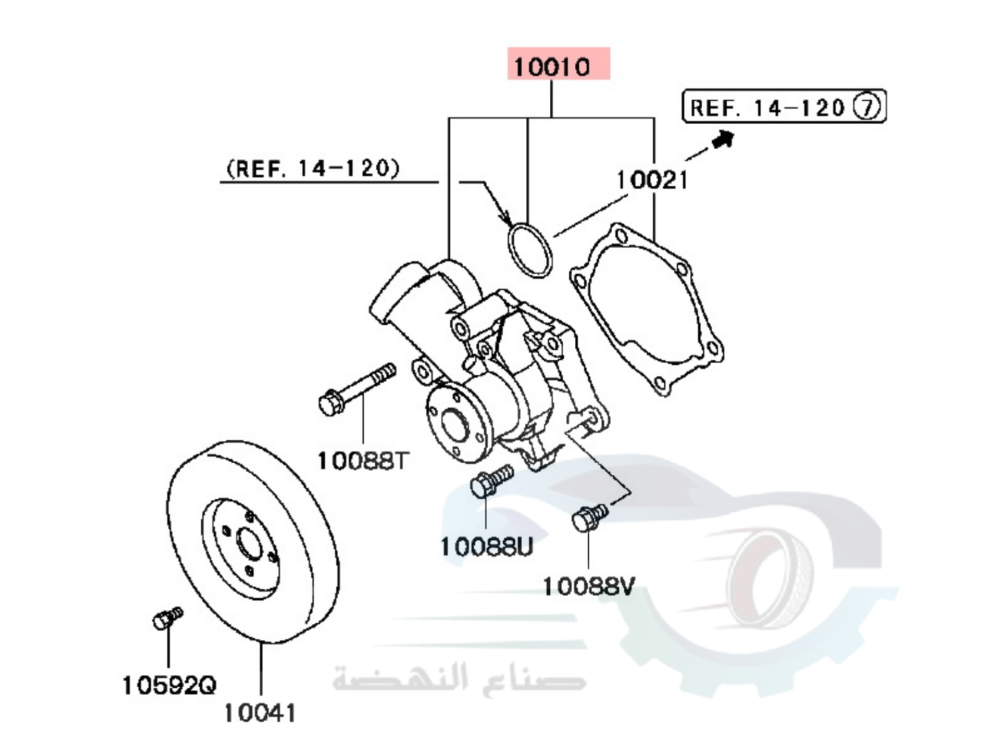 10010

REF. 14-120 ⑦

(REF. 14-120)

10021

10088T

10088U

10088V

10592Q

10041

صناع النهضة