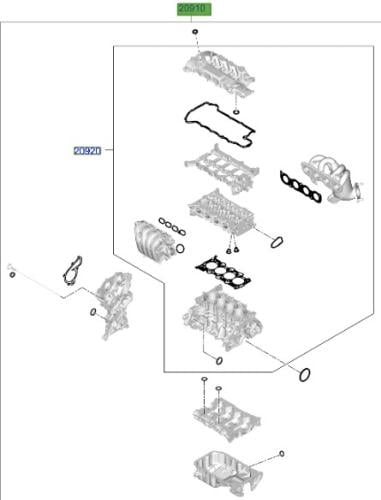 20910

20920