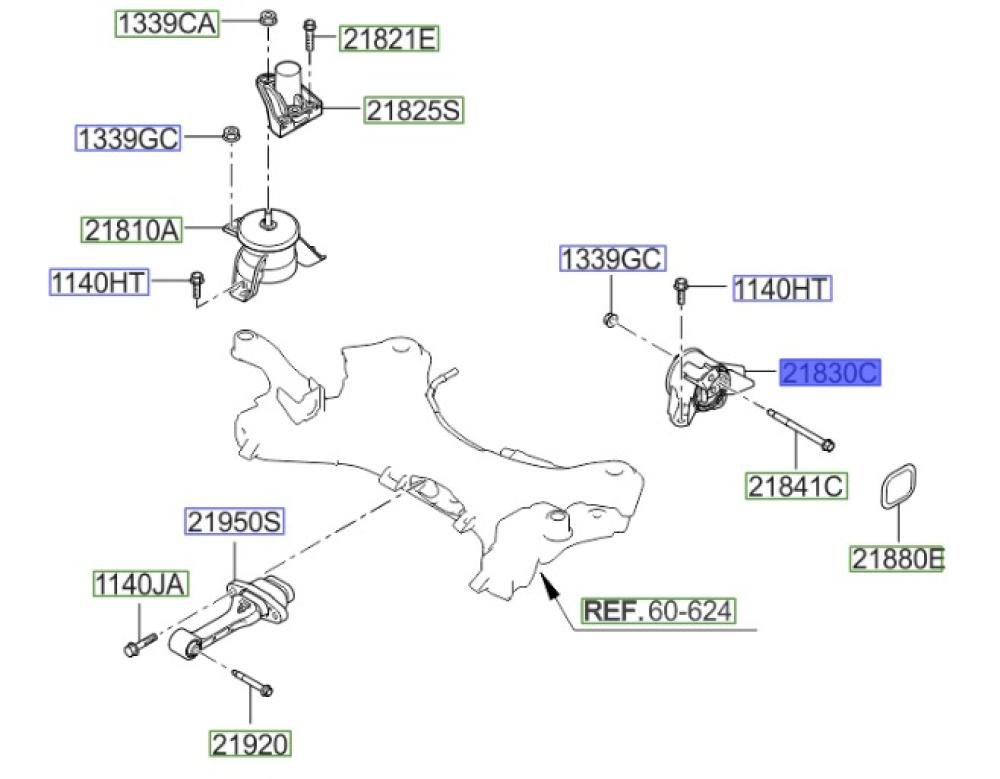 1339CA
21821E
21825S
1339GC
21810A
1140HT
1339GC
1140HT
21830C
21841C
21880E
21950S
1140JA
REF. 60-624
21920