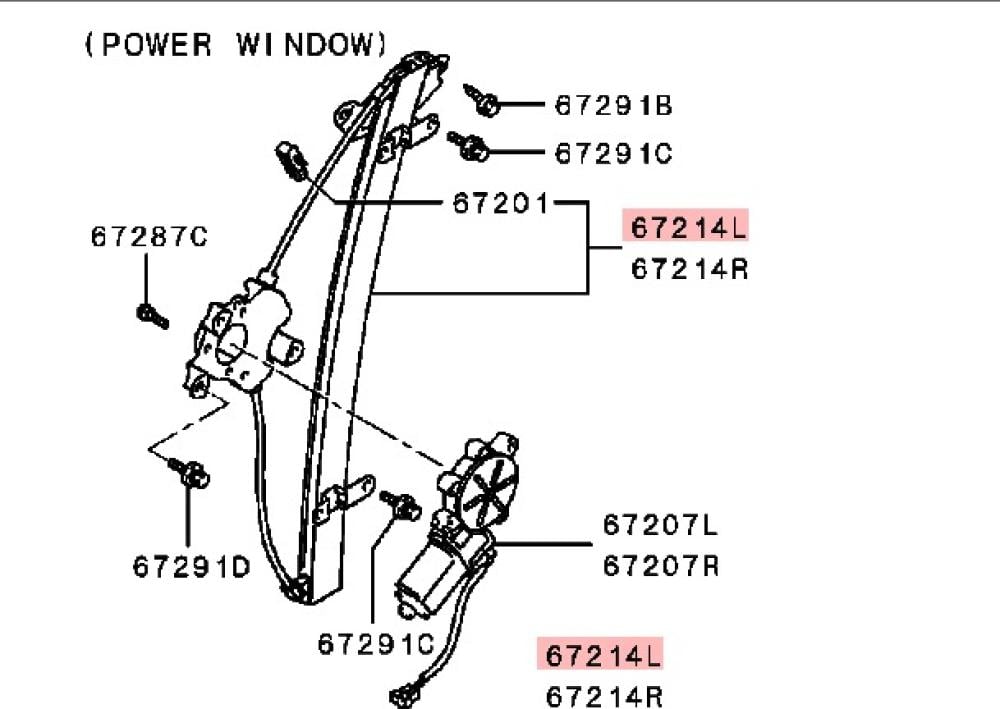 (POWER WINDOW)

67291B
67291C
67201
67214L
67214R
67287C
67291D
67207L
67207R
67291C
67214L
67214R