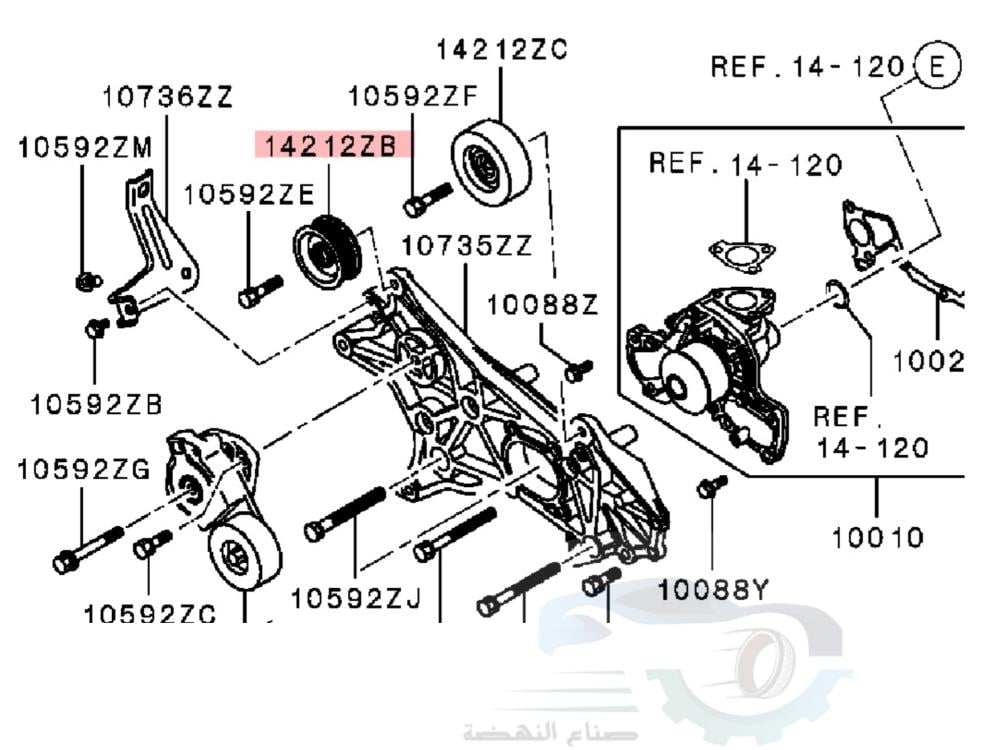 14212ZC
REF. 14-120
E
10736ZZ
10592ZF
10592ZM
14212ZB
REF. 14-120
10592ZE
10735ZZ
10088Z
1002
10592ZB
REF. 14-120
10592ZG
10010
10592ZJ
10088Y
10592ZC
صناع النهضة