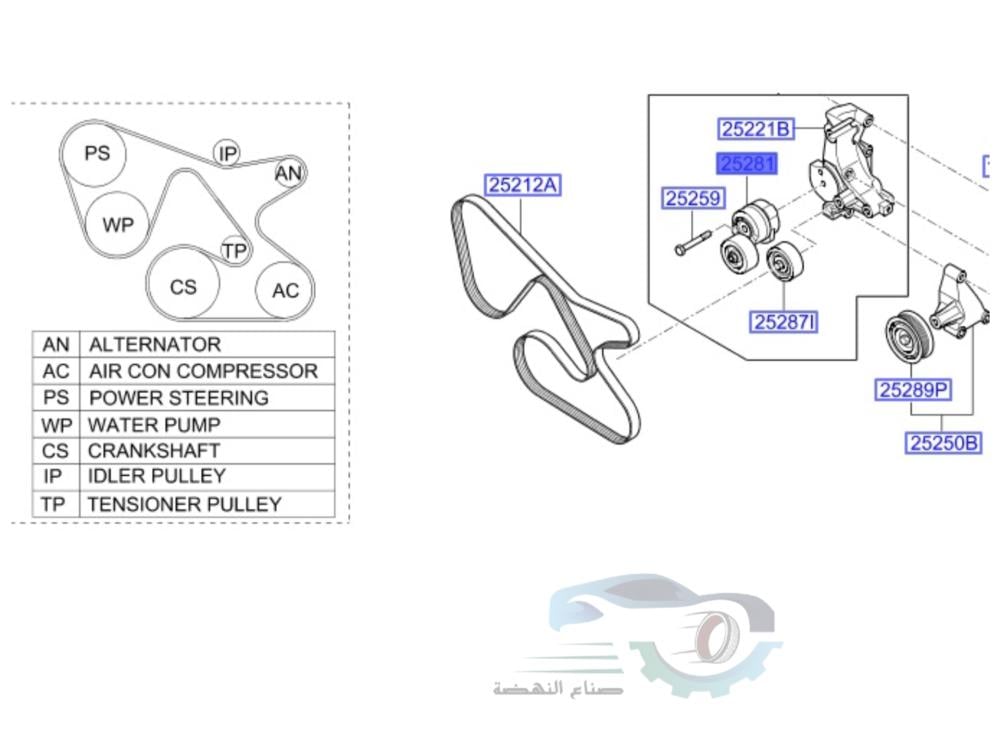 PS
IP
AN
WP
TP
CS
AC

| AN | ALTERNATOR |
|---|---|
| AC | AIR CON COMPRESSOR |
| PS | POWER STEERING |
| WP | WATER PUMP |
| CS | CRANKSHAFT |
| IP | IDLER PULLEY |
| TP | TENSIONER PULLEY |

25212A
25221B
25281
25259
25287I
25289P
25250B

صناع النهضة