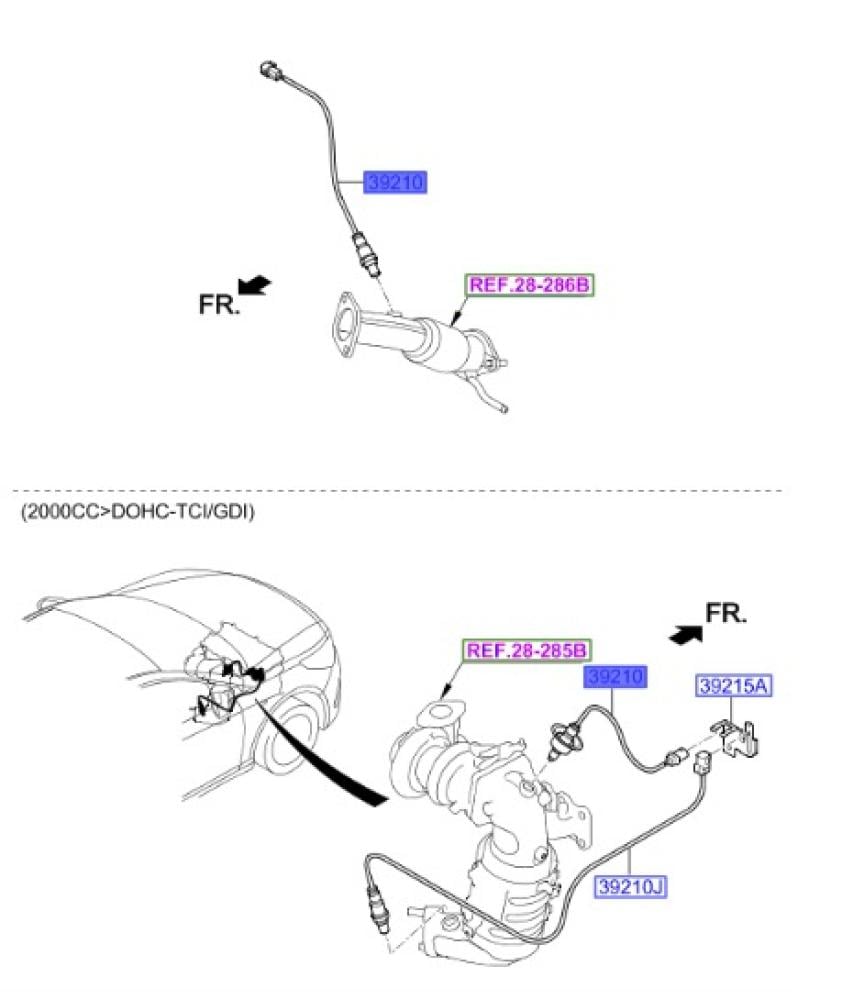 39210

FR.

REF.28-286B

(2000CC>DOHC-TCI/GDI)

FR.

REF.28-285B

39210

39215A

39210J