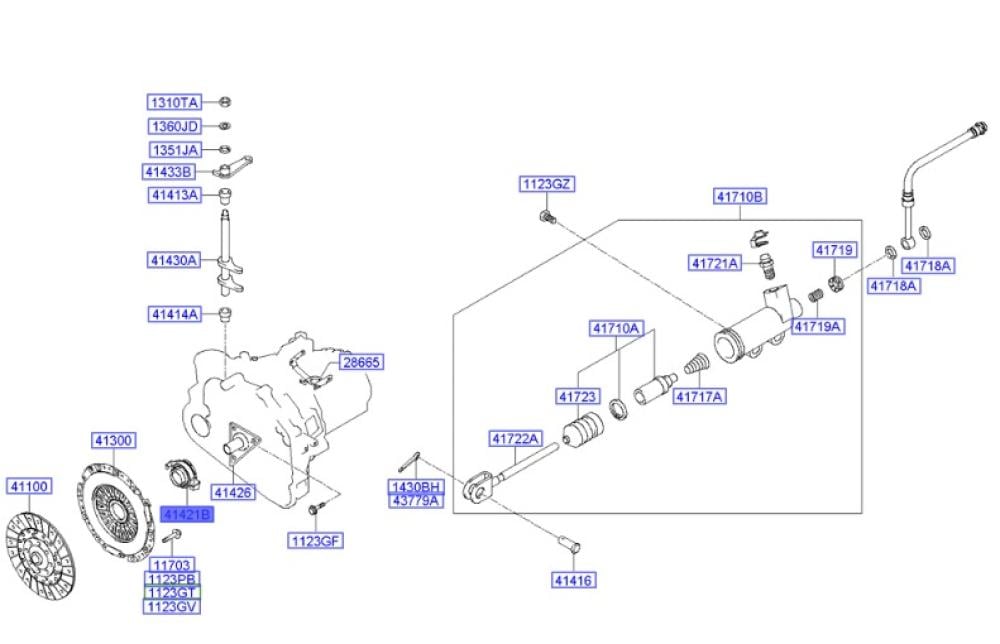 1310TA
1360JD
1351JA
41433B
41413A
41430A
41414A
28665
41300
41100
41421B
41426
11703
1123PB
1123GT
1123GV
1123GF
1123GZ
41710B
41721A
41719
41718A
41718A
41719A
41710A
41723
41717A
41722A
1430BH
43779A
41416