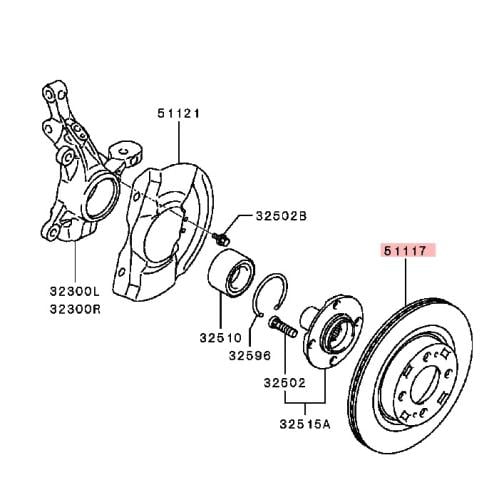 51121

32502B

51117

32300L
32300R

32510

32596

32502

32515A