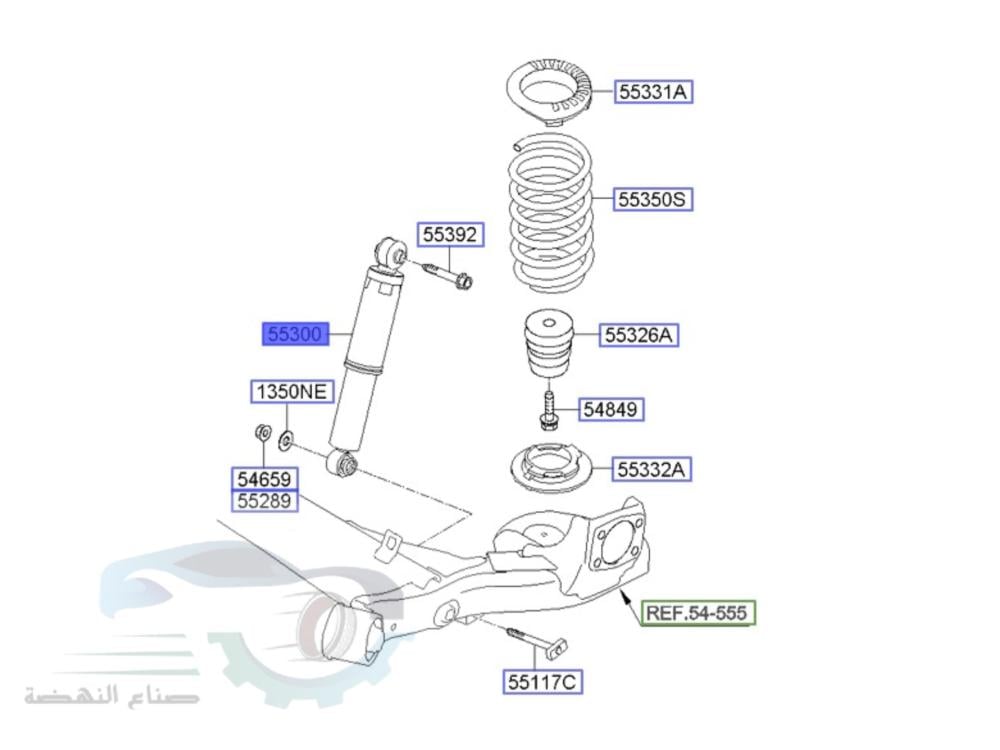 55331A
55350S
55392
55300
55326A
1350NE
54849
55332A
54659
55289
REF.54-555
55117C
صناع النهضة