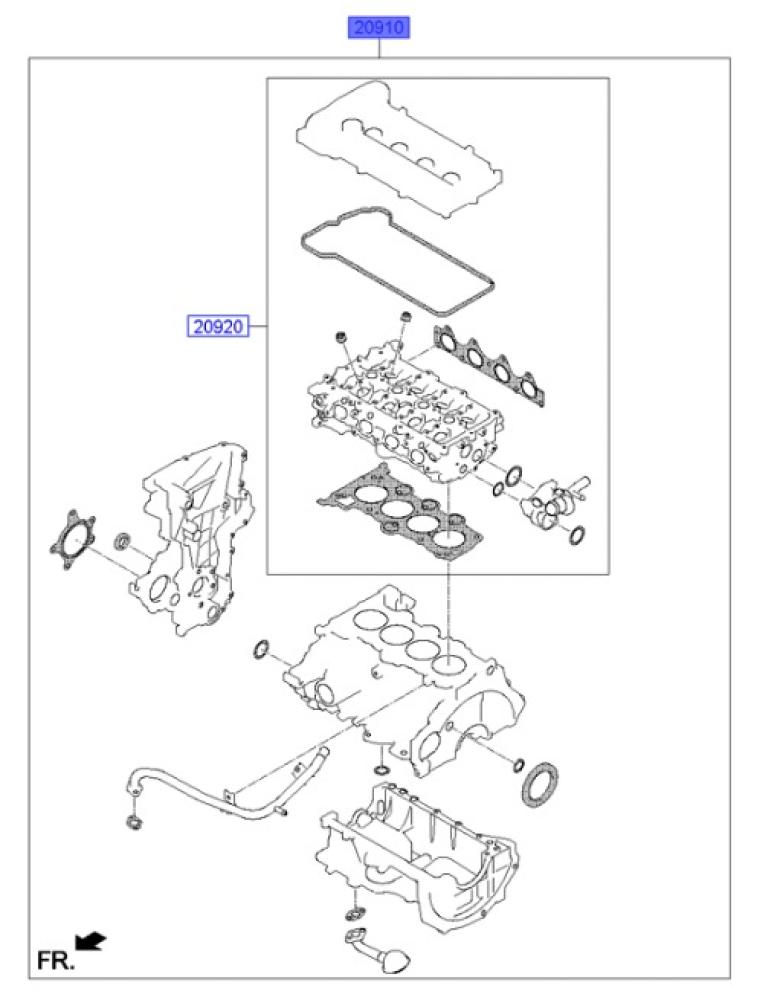 20910

20920

FR.