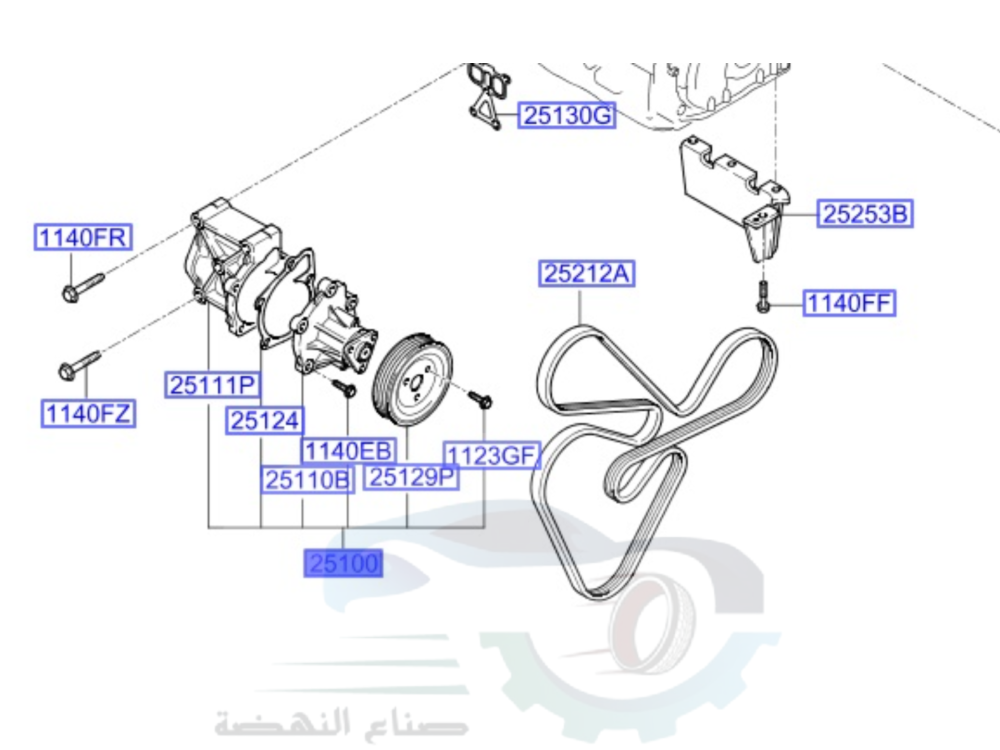 25130G
25253B
1140FR
25212A
1140FF
25111P
1140FZ
25124
1140EB
1123GF
25110B
25129P
25100
صناع النهضة