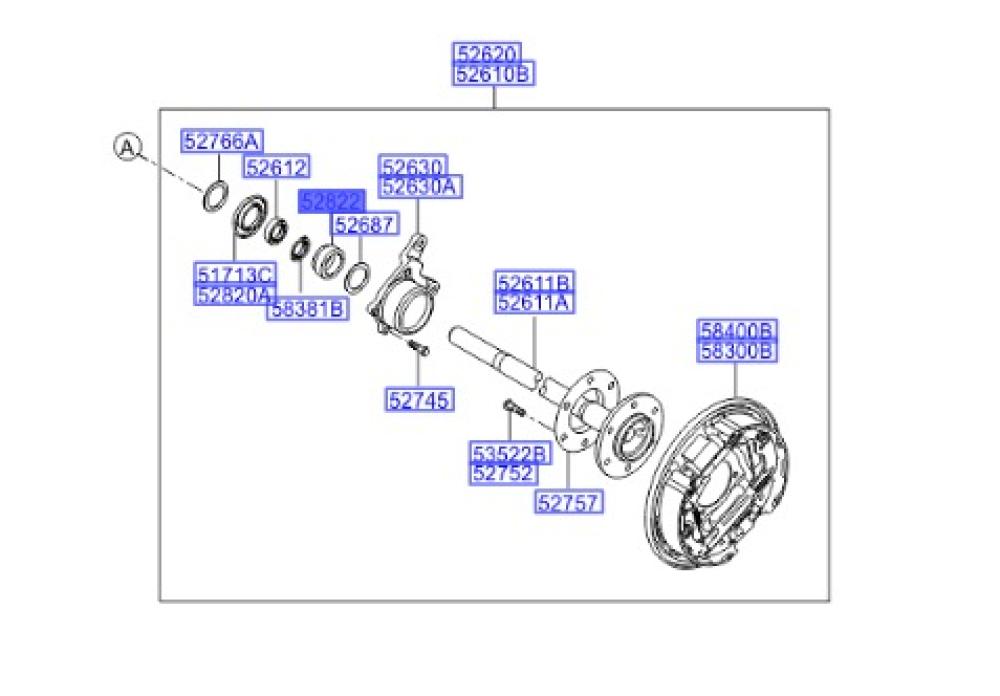 52620
52610B

A

52766A

52612

52630
52630A

52822

52687

51713C
52820A

58381B

52611B
52611A

58400B
58300B

52745

53522B
52752

52757