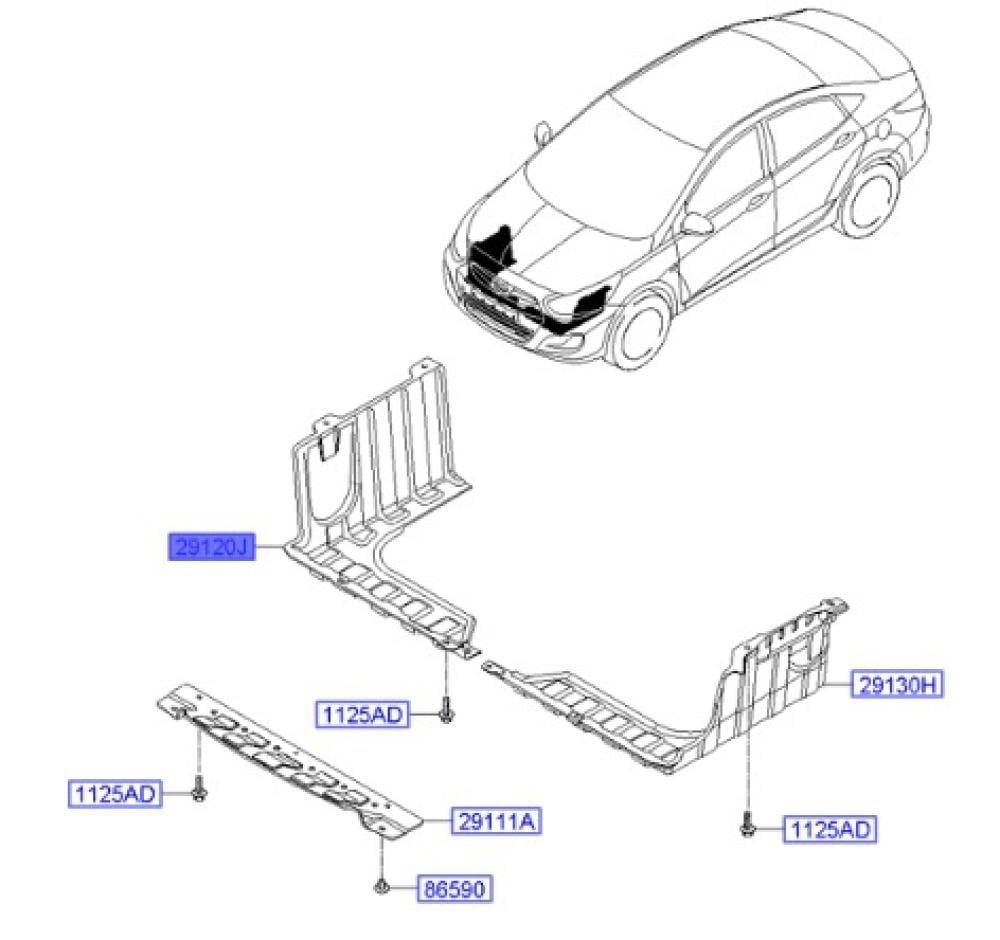 29120J

29130H

1125AD

1125AD

29111A

1125AD

86590