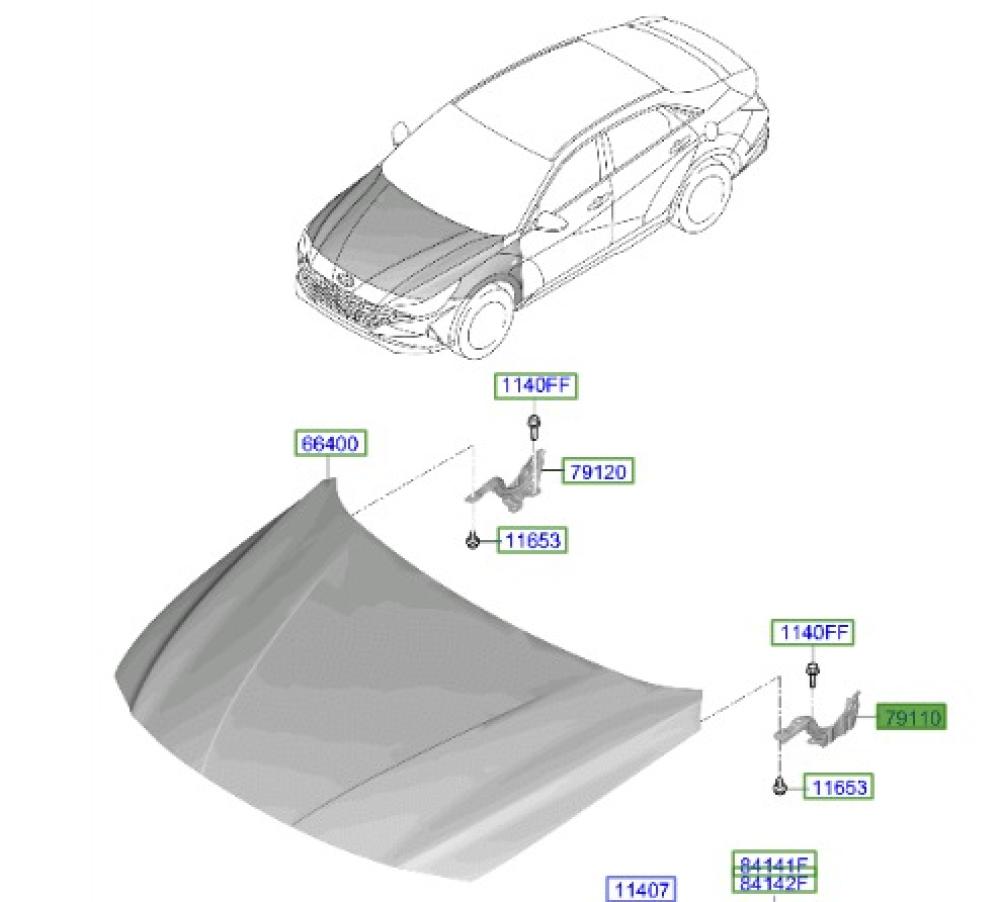 1140FF
66400
79120
11653
1140FF
79110
11653
11407
84141F
84142F