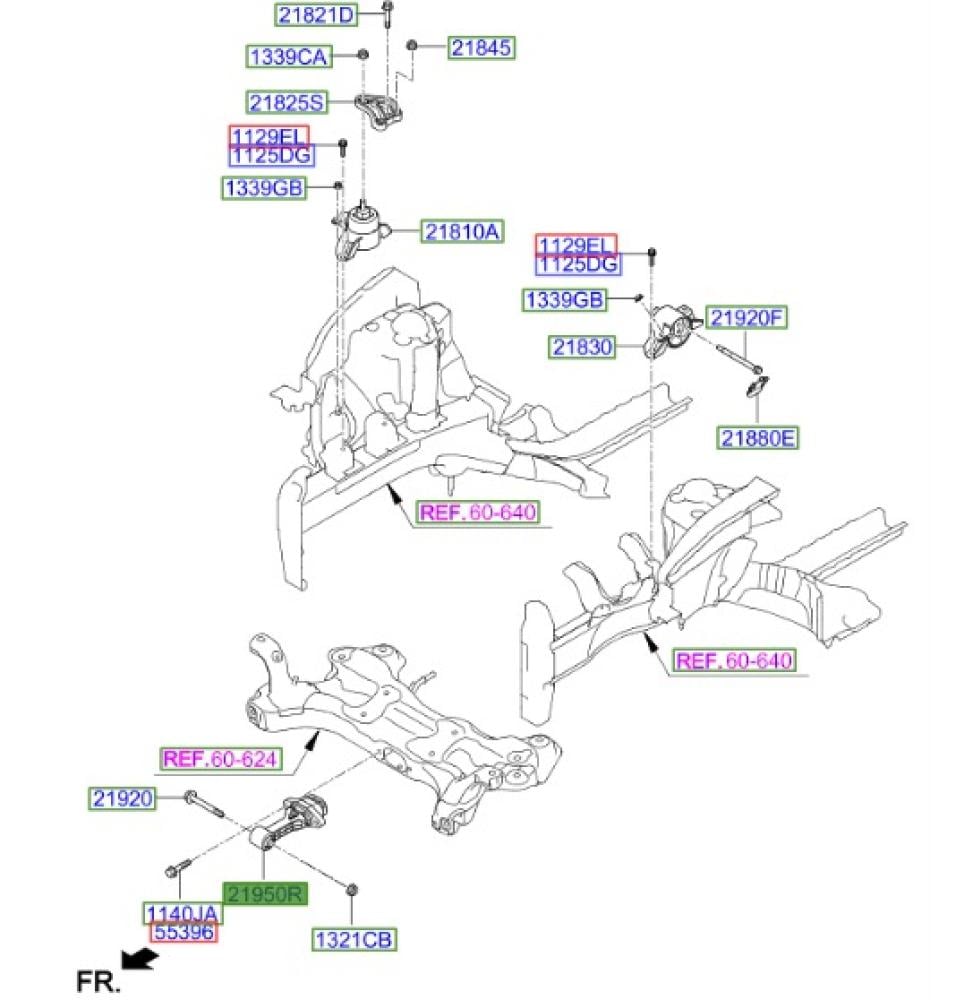 21821D
1339CA
21845
21825S
1129EL
1125DG
1339GB
21810A
1129EL
1125DG
1339GB
21920F
21830
21880E
REF.60-640
REF.60-640
REF.60-624
21920
21950R
1140JA
55396
1321CB
FR.