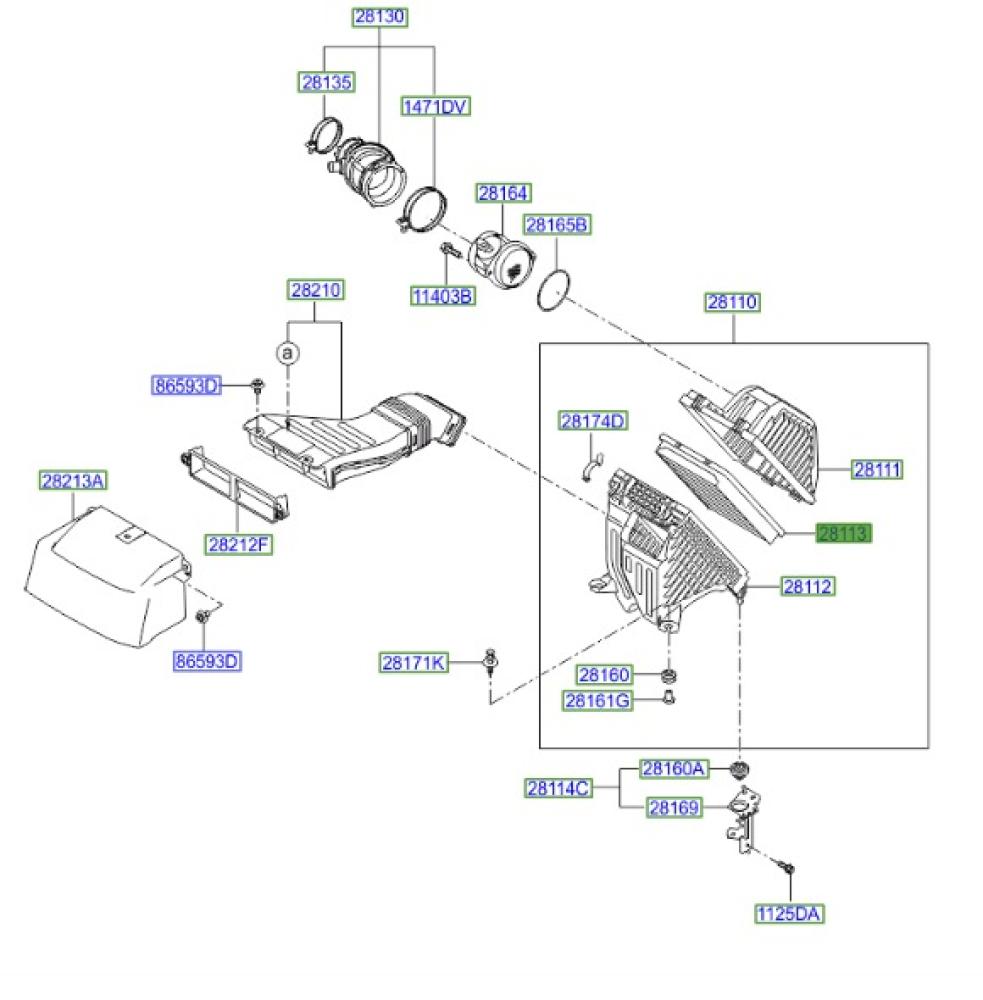 28130
28135
1471DV
28164
28165B
11403B
28210
a
86593D
28110
28174D
28111
28113
28112
28213A
28212F
86593D
28171K
28160
28161G
28114C
28160A
28169
1125DA