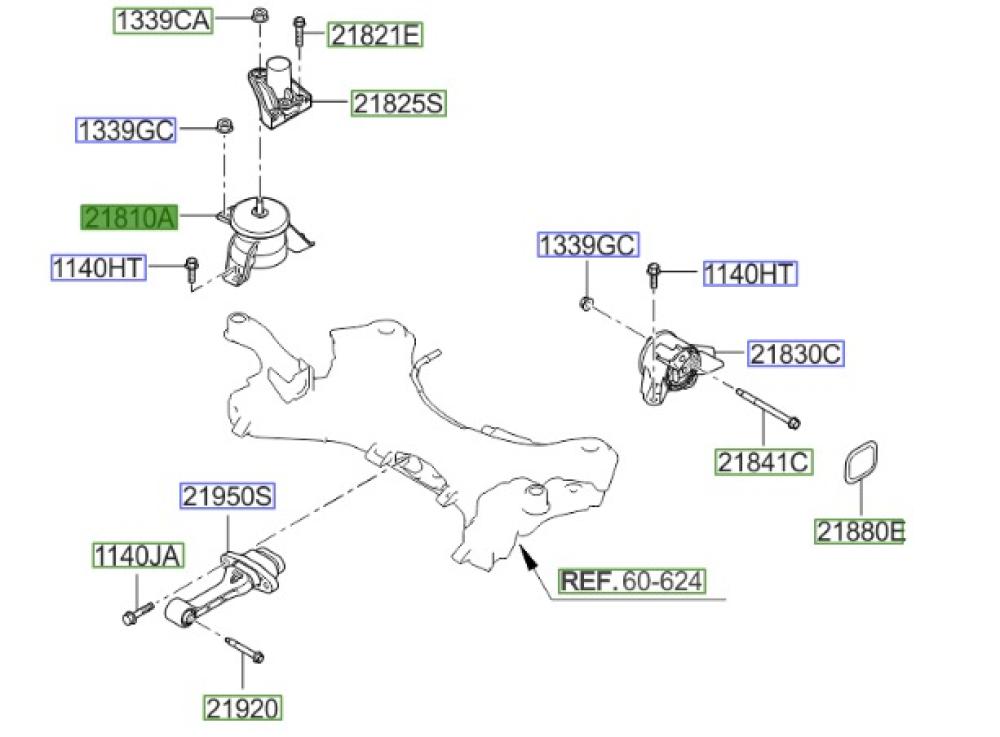 1339CA
21821E
21825S
1339GC
21810A
1140HT
1339GC
1140HT
21830C
21841C
21880E
21950S
1140JA
REF. 60-624
21920