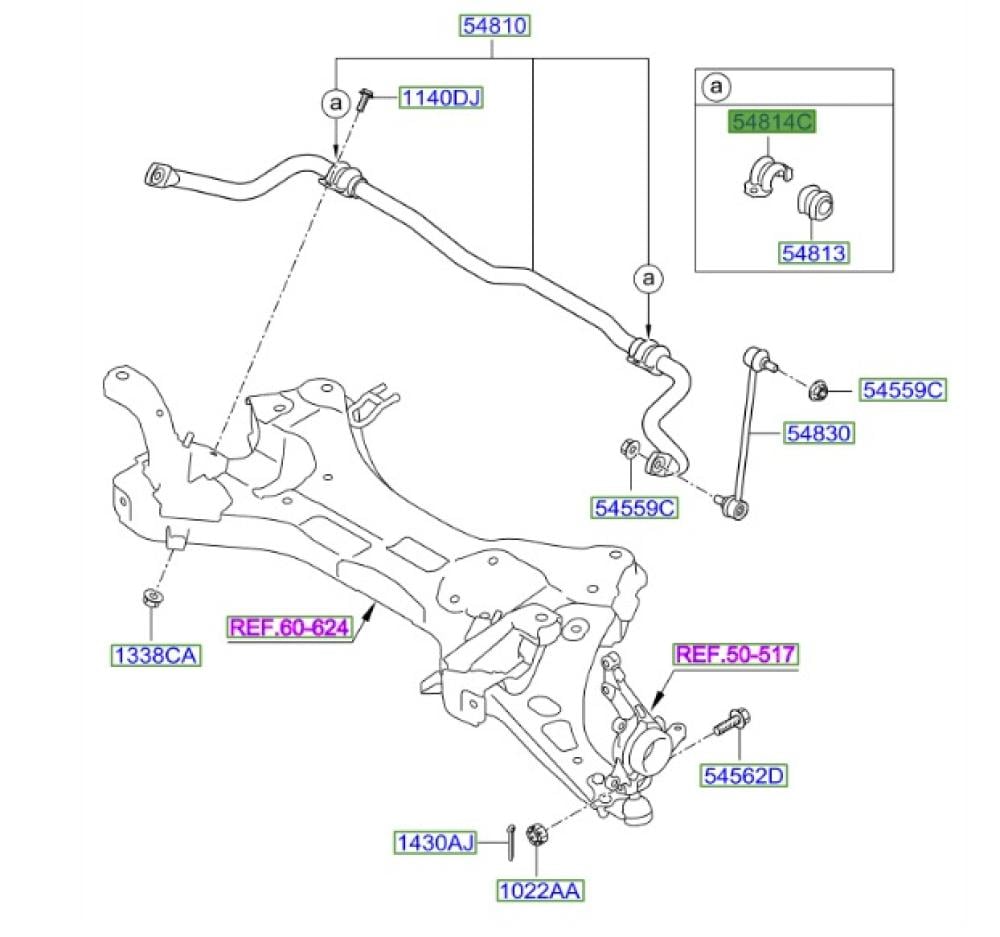 54810

a

1140DJ

a

54814C

54813

a

54559C

54830

54559C

1338CA

REF.60-624

REF.50-517

54562D

1430AJ

1022AA