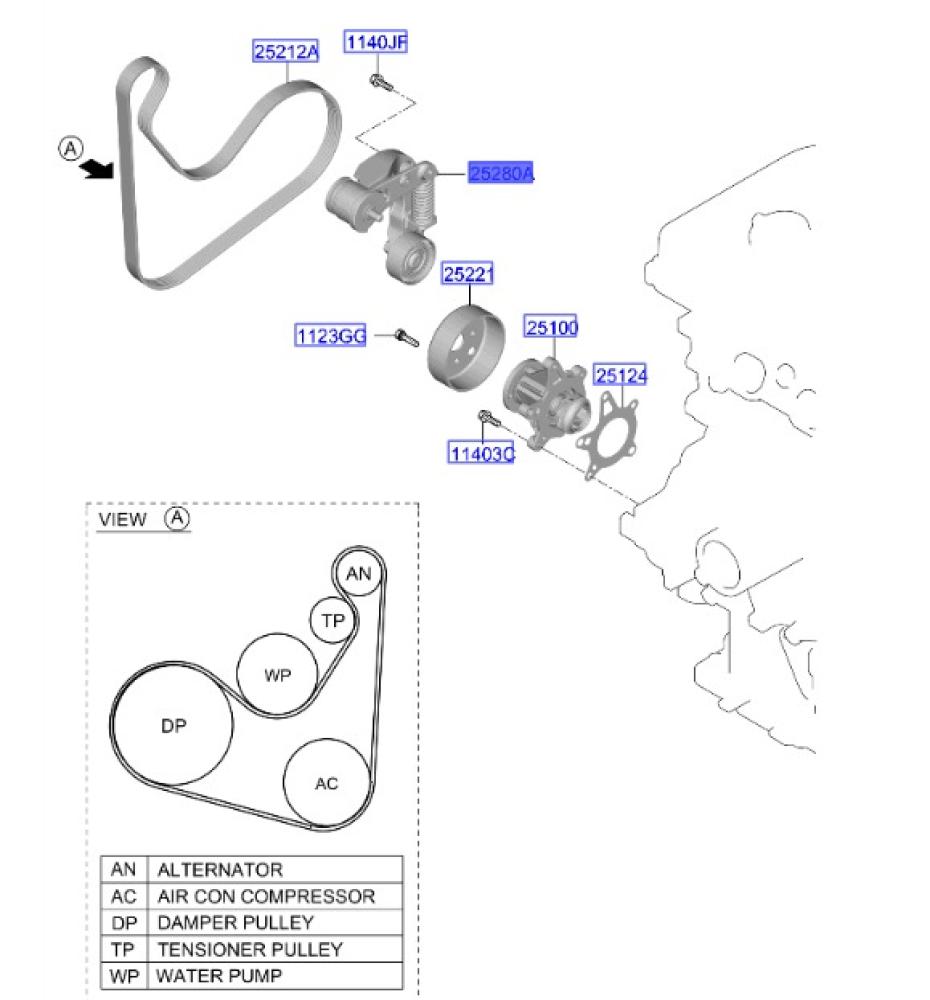 25212A
1140JF
A
25280A
25221
1123GG
25100
25124
11403C

VIEW A

AN
TP
WP
DP
AC

| AN | ALTERNATOR |
|---|---|
| AC | AIR CON COMPRESSOR |
| DP | DAMPER PULLEY |
| TP | TENSIONER PULLEY |
| WP | WATER PUMP |