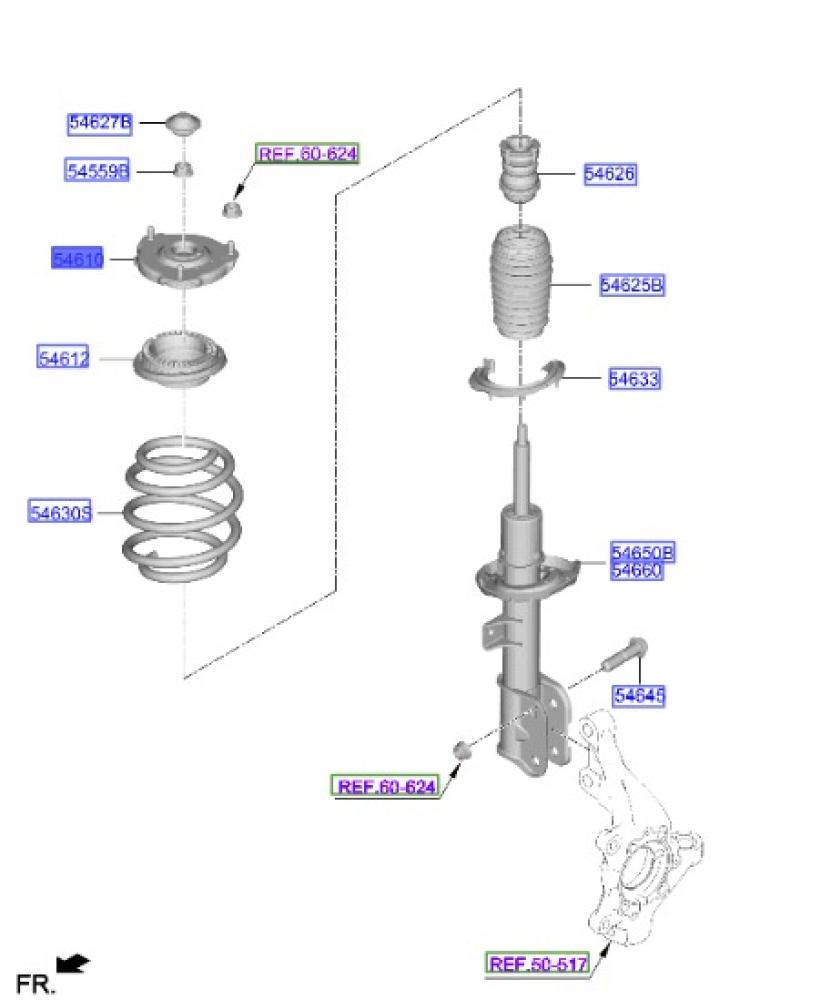 54627B
54559B
REF.60-624
54610
54612
54630S
54626
54625B
54633
54650B
54660
54645
REF.60-624
REF.50-517
FR.