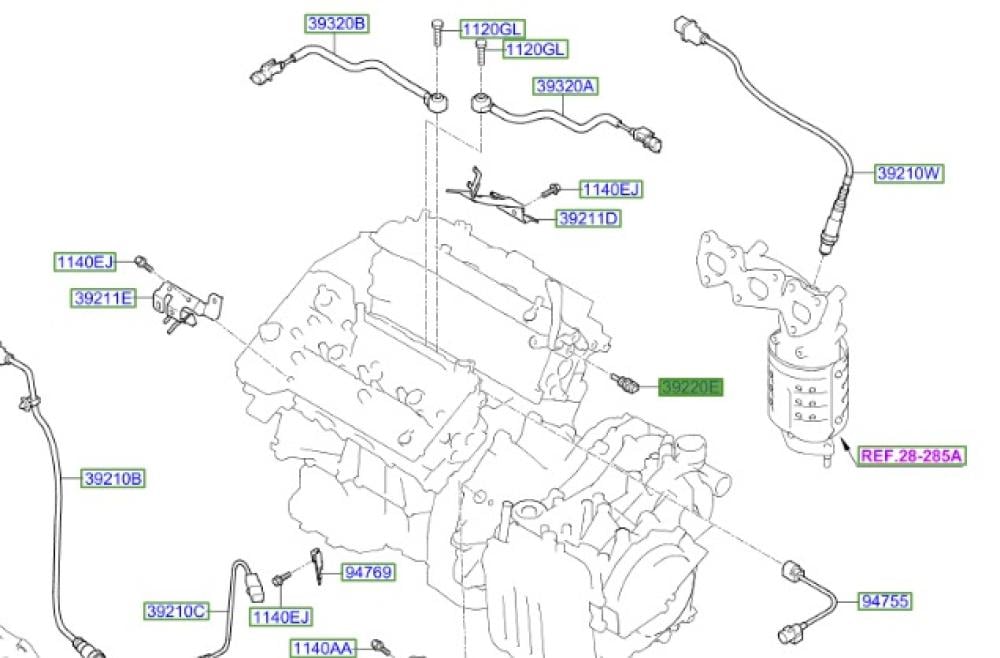 39320B
1120GL
1120GL
39320A
39210W
1140EJ
39211D
1140EJ
39211E
39220E
REF.28-285A
39210B
94769
39210C
1140EJ
94755
1140AA