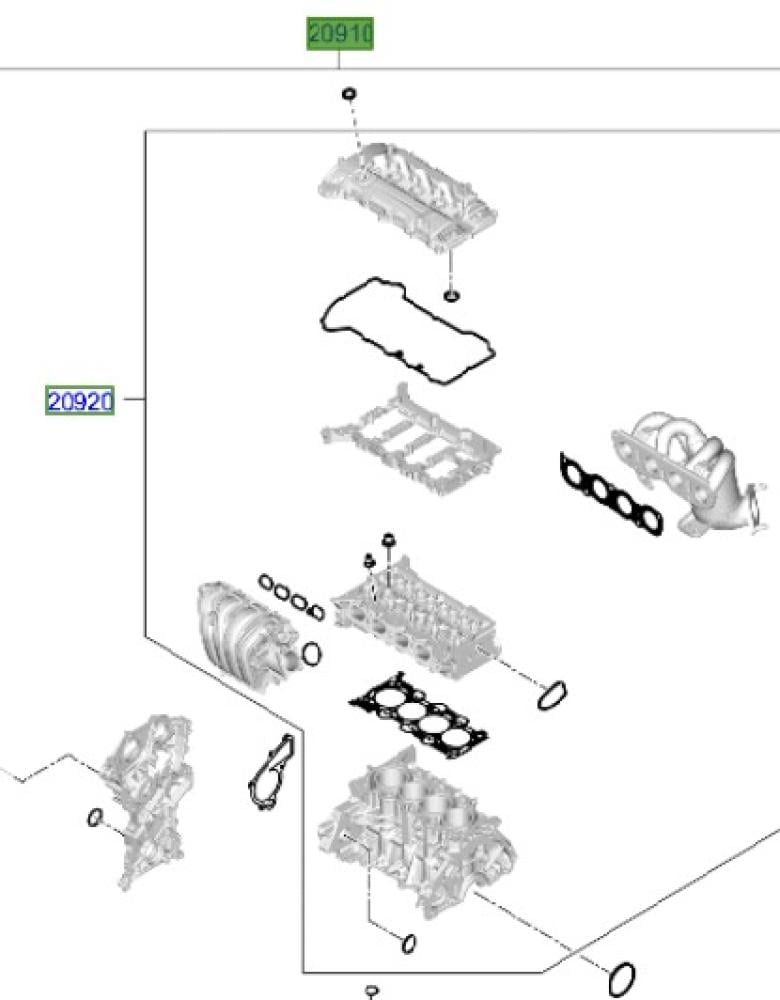 20910

20920