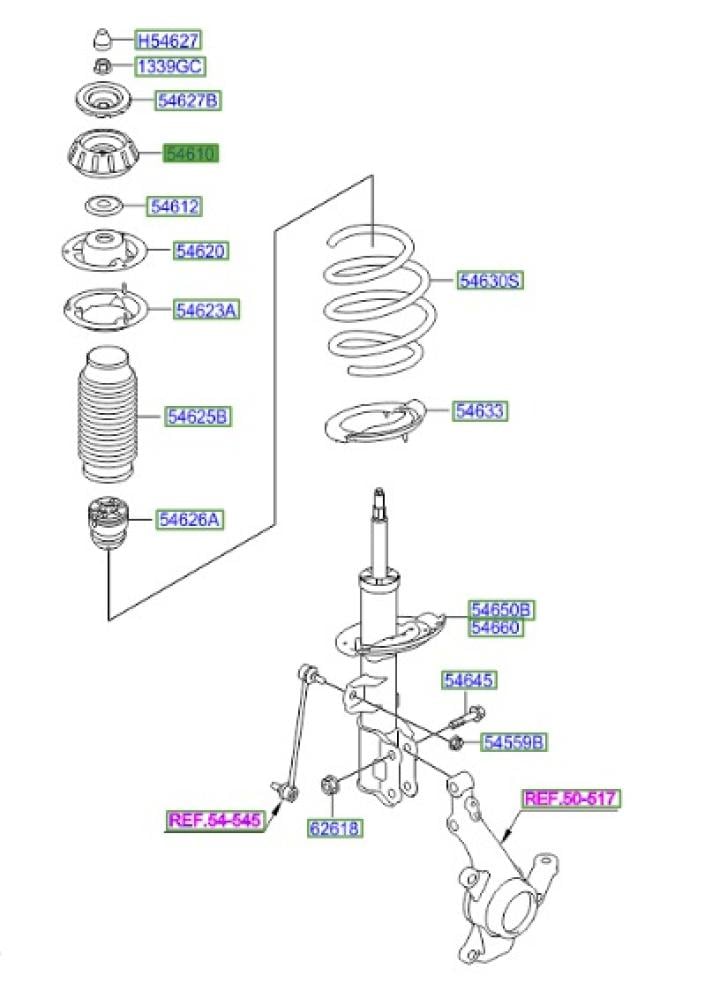 H54627
1339GC
54627B
54610
54612
54620
54623A
54625B
54626A
54630S
54633
54650B
54660
54645
54559B
REF.54-545
62618
REF.50-517