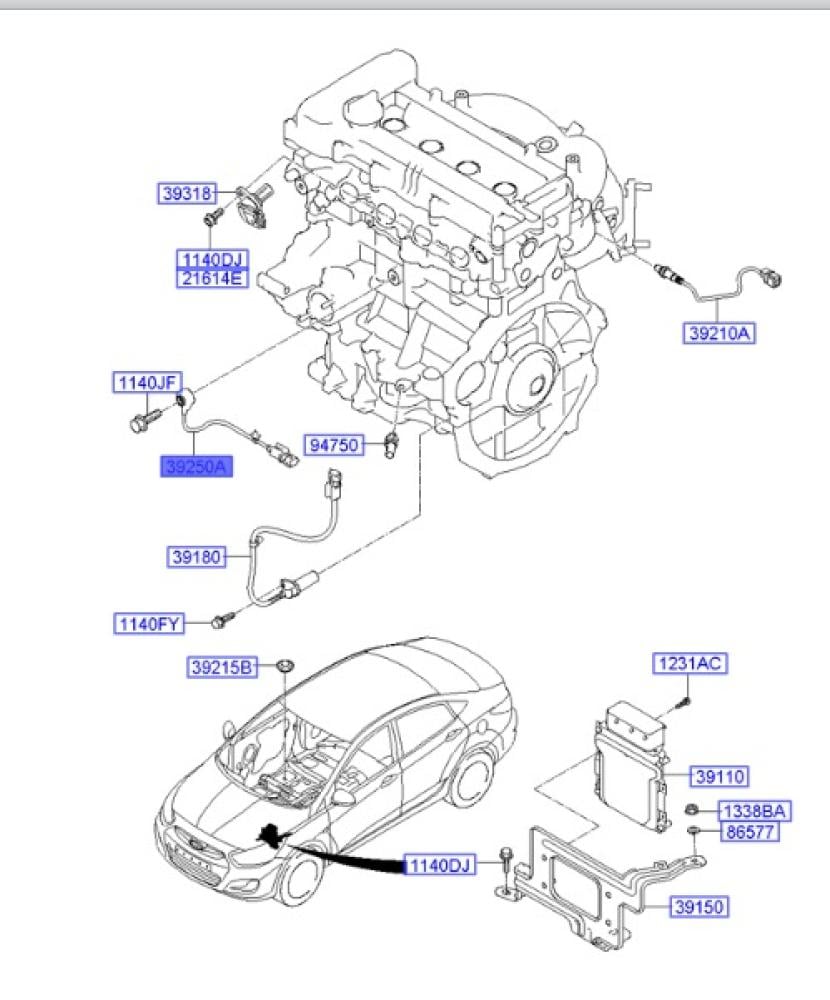 39318
1140DJ
21614E
39210A
1140JF
39250A
94750
39180
1140FY
39215B
1231AC
39110
1338BA
86577
1140DJ
39150