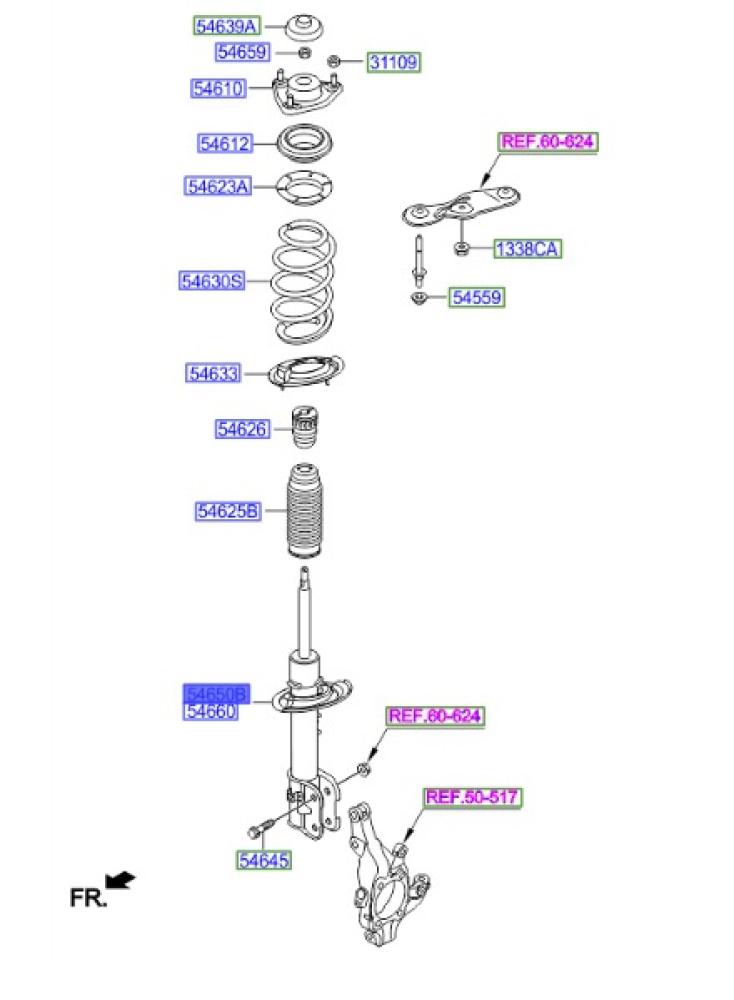 54639A
54659
31109
54610
54612
REF.60-624
54623A
1338CA
54630S
54559
54633
54626
54625B
54650B
54660
REF.60-624
REF.50-517
54645
FR.