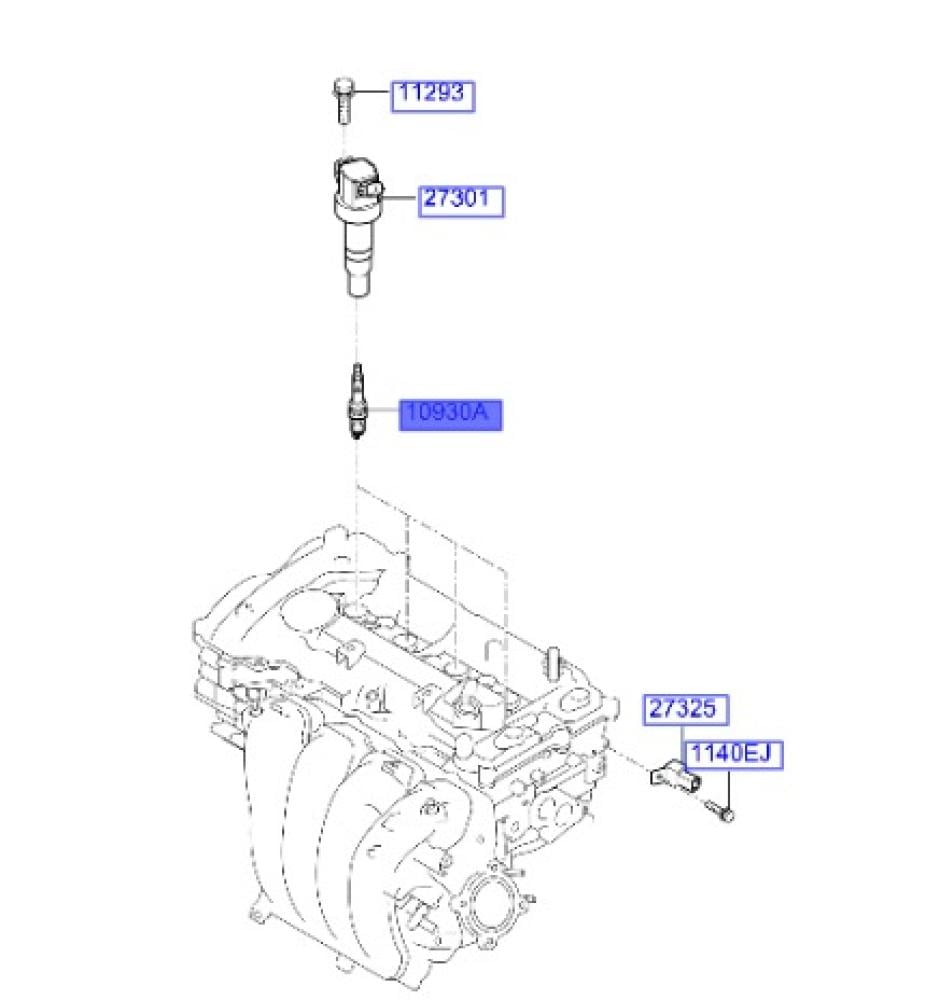 11293
27301
10930A
27325
1140EJ