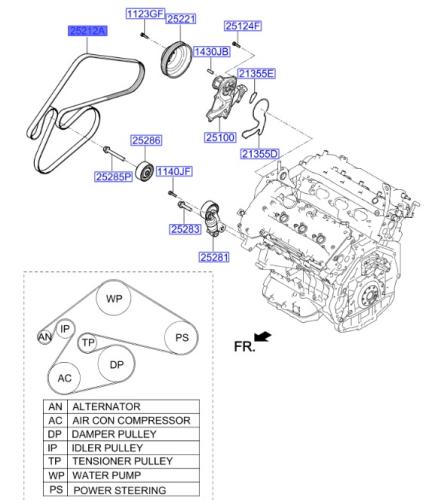 25212A
1123GF
25221
25124F
1430JB
21355E
25100
21355D
25286
25285P
1140JF
25283
25281

WP
IP
AN
TP
PS
DP
AC

FR.

| AN | ALTERNATOR |
|---|---|
| AC | AIR CON COMPRESSOR |
| DP | DAMPER PULLEY |
| IP | IDLER PULLEY |
| TP | TENSIONER PULLEY |
| WP | WATER PUMP |
| PS | POWER STEERING |