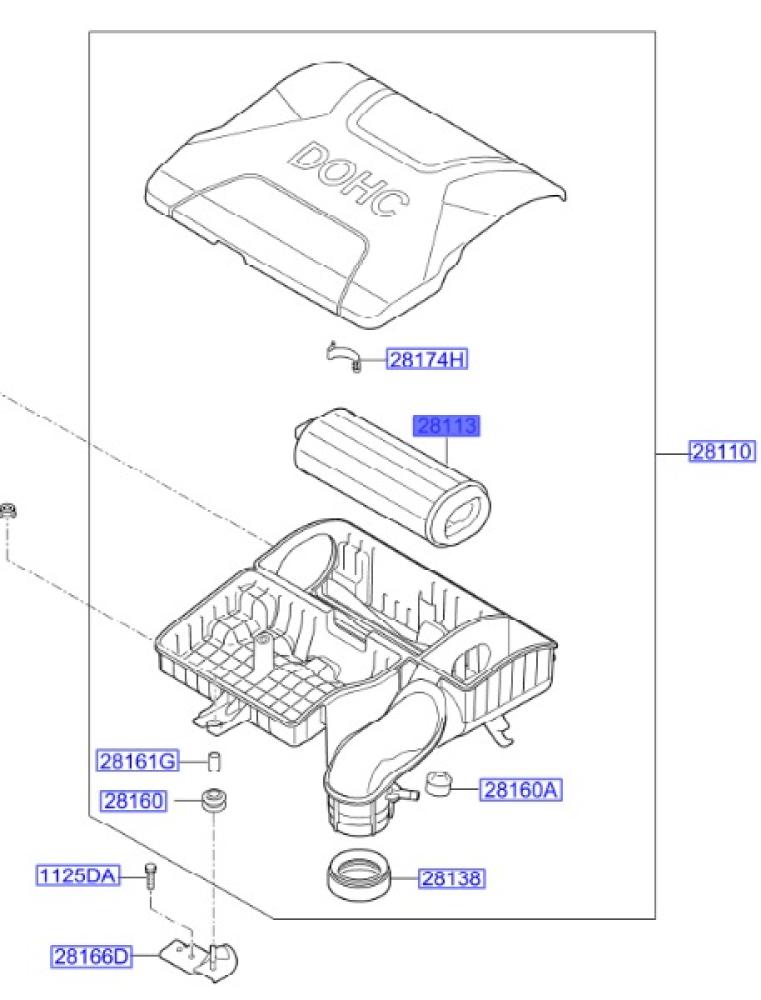 DOHC

28174H

28113

28110

28161G

28160

28160A

1125DA

28138

28166D