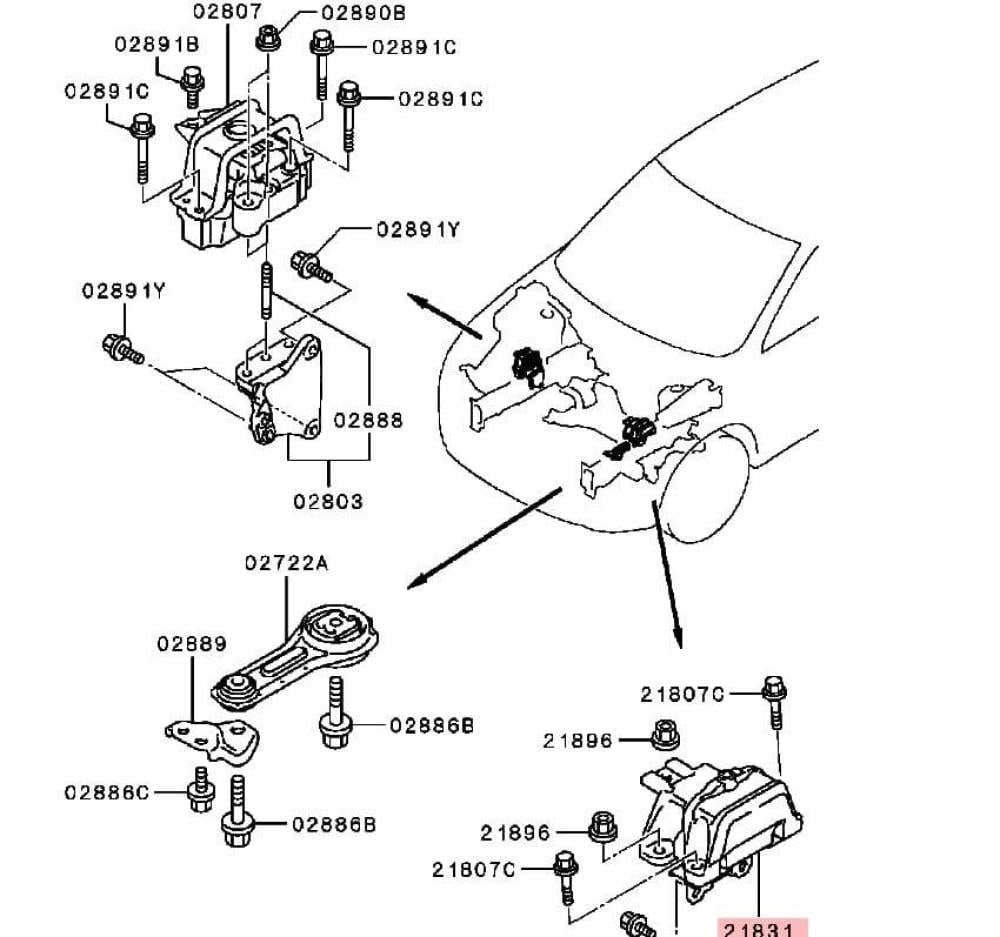 02807
02890B
02891B
02891C
02891C
02891C
02891Y
02891Y
02888
02803
02722A
02889
02886B
02886C
02886B
21807C
21896
21896
21807C
21831