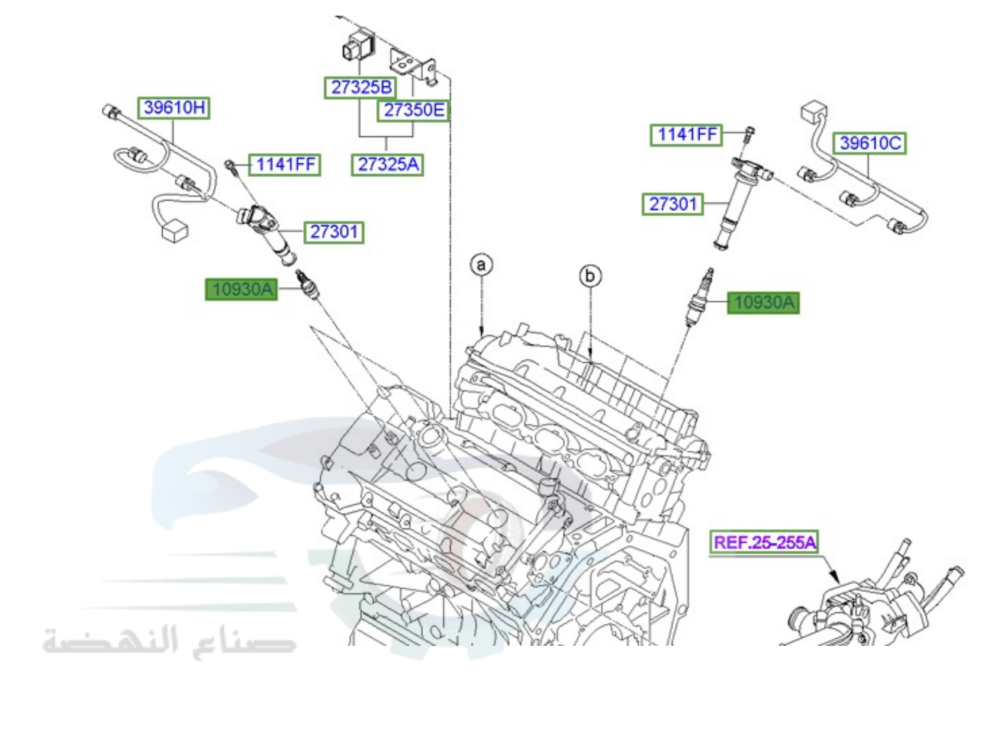 27325B
27350E
27325A
39610H
1141FF
27301
10930A
1141FF
39610C
27301
10930A
a
b
REF.25-255A
صناع النهضة