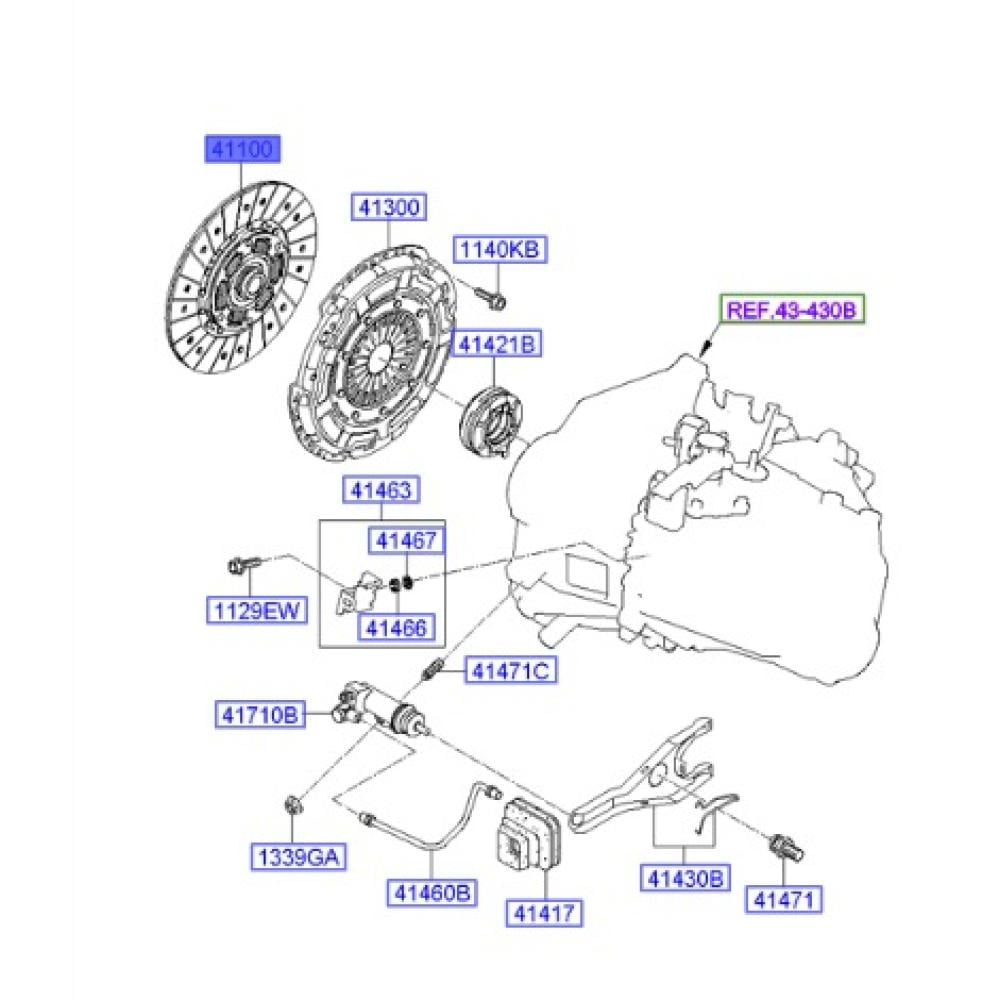 41100

41300

1140KB

REF.43-430B

41421B

41463

41467

1129EW

41466

41471C

41710B

1339GA

41460B

41417

41430B

41471