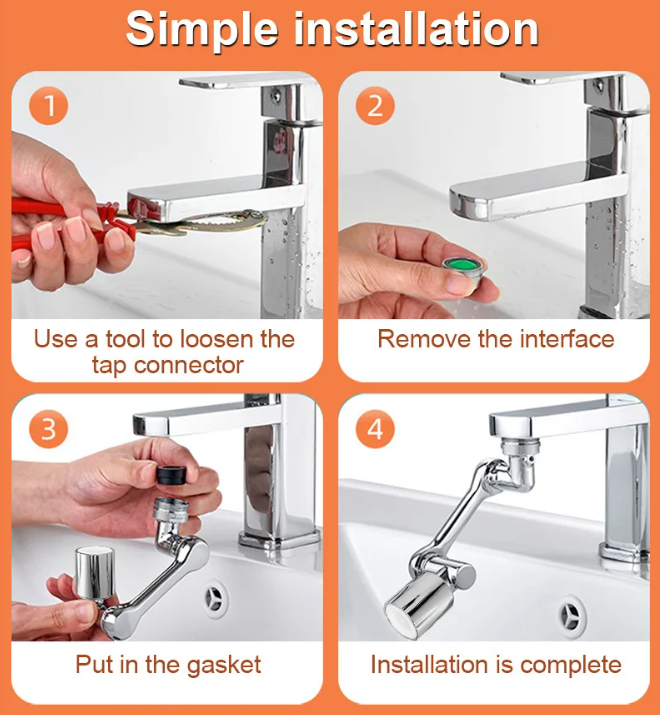 Simple installation

1

Use a tool to loosen the tap connector

2

Remove the interface

3

Put in the gasket

4

Installation is complete