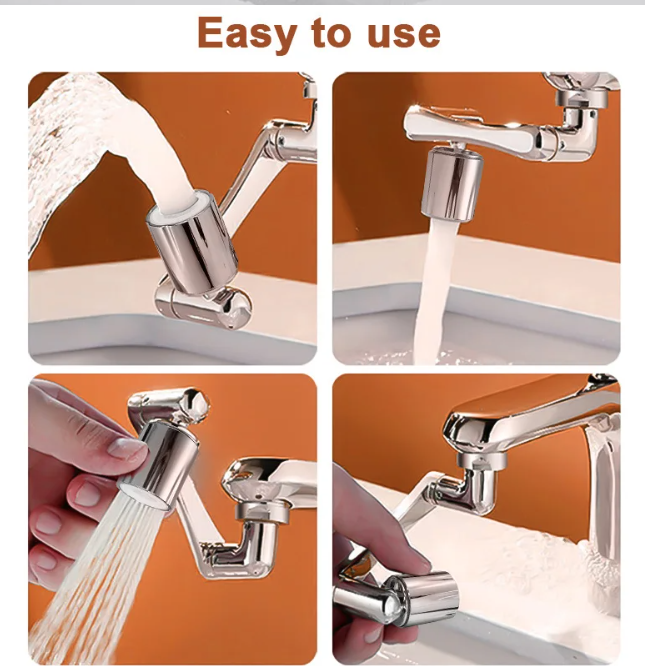 Easy to use