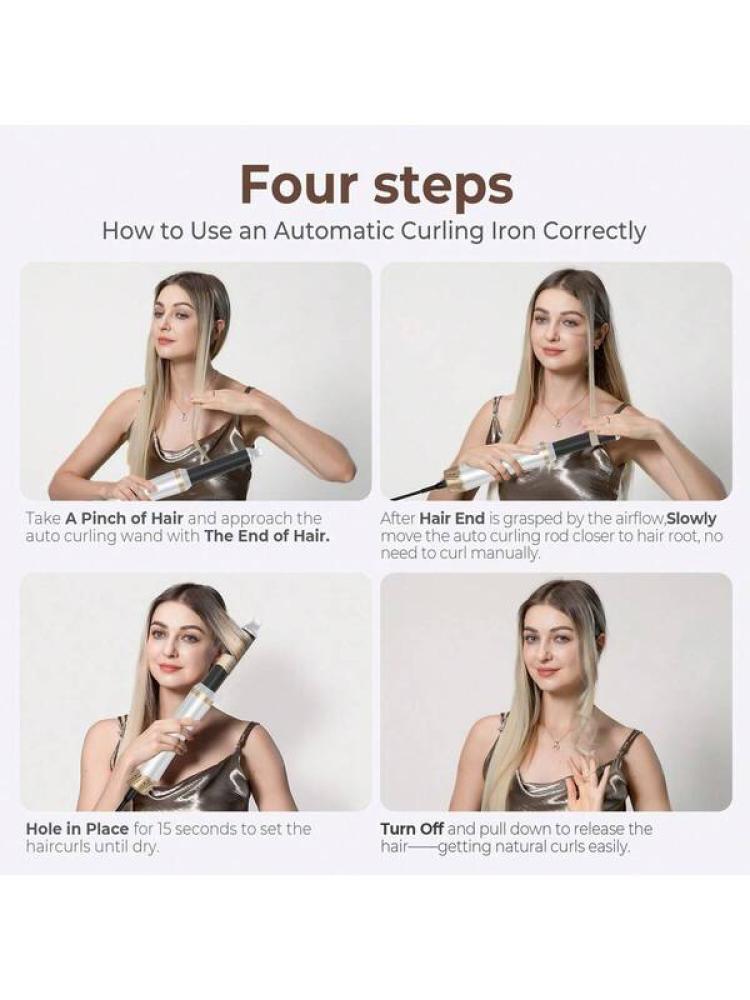 Four steps

How to Use an Automatic Curling Iron Correctly

Take A Pinch of Hair and approach the auto curling wand with The End of Hair.

After Hair End is grasped by the airflow,Slowly move the auto curling rod closer to hair root, no need to curl manually.

Hole in Place for 15 seconds to set the haircurls until dry.

Turn Off and pull down to release the hair——getting natural curls easily.