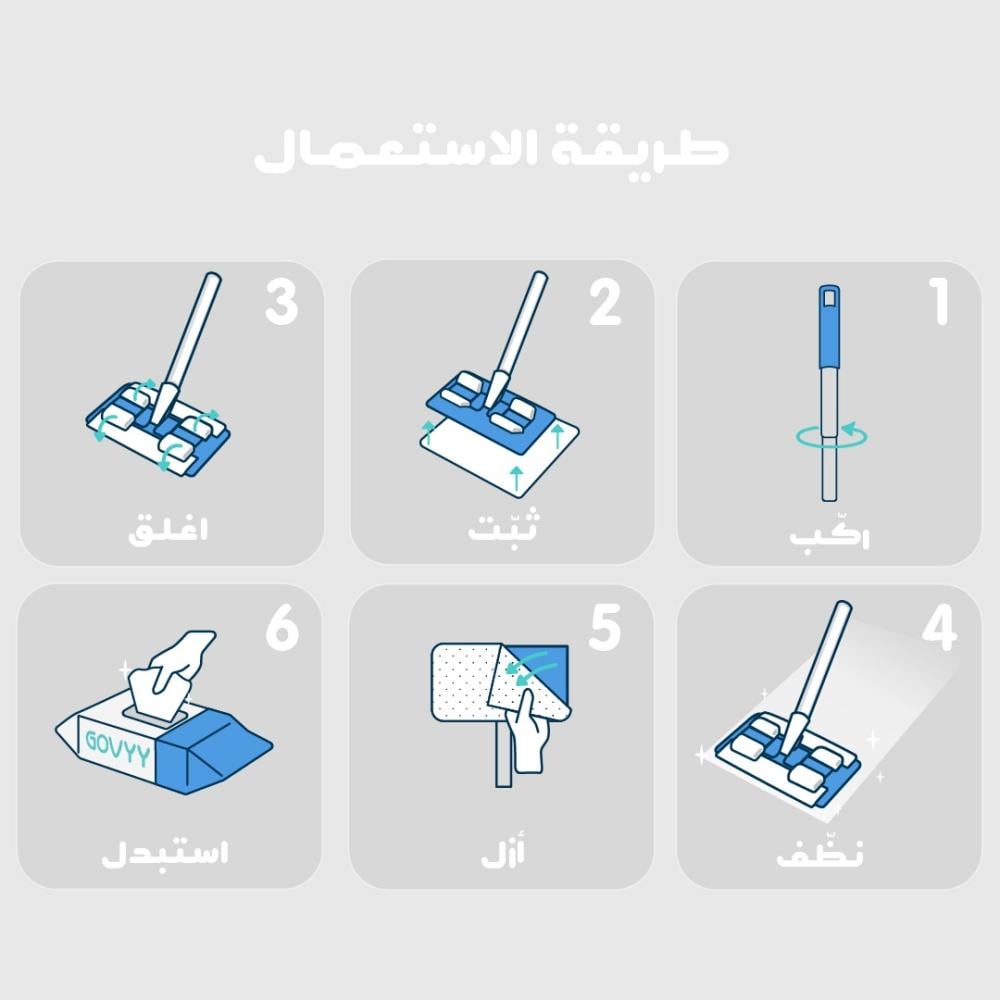 طريقة الاستعمال

1
ركّب

2
ثبّت

3
اغلق

4
نظّف

5
أزل

6
GOVYY
استبدل