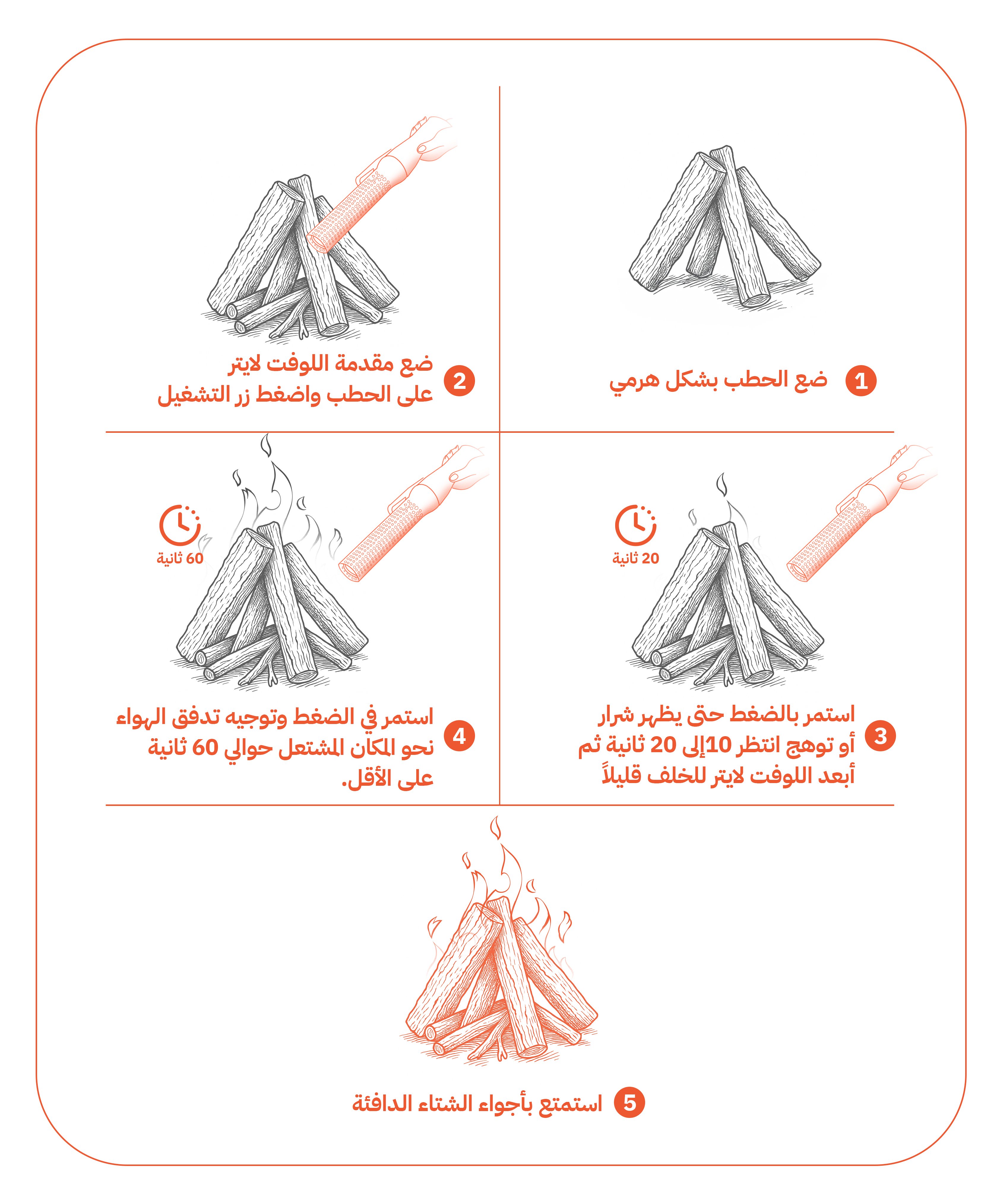 1 ضع الحطب بشكل هرمي

2 ضع مقدمة اللوفت لايتر على الحطب واضغط زر التشغيل

20 ثانية

3 استمر بالضغط حتى يظهر شرار أو توهج انتظر 10إلى 20 ثانية ثم أبعد اللوفت لايتر للخلف قليلاً

60 ثانية

4 استمر في الضغط وتوجيه تدفق الهواء نحو المكان المشتعل حوالي 60 ثانية على الأقل.

5 استمتع بأجواء الشتاء الدافئة