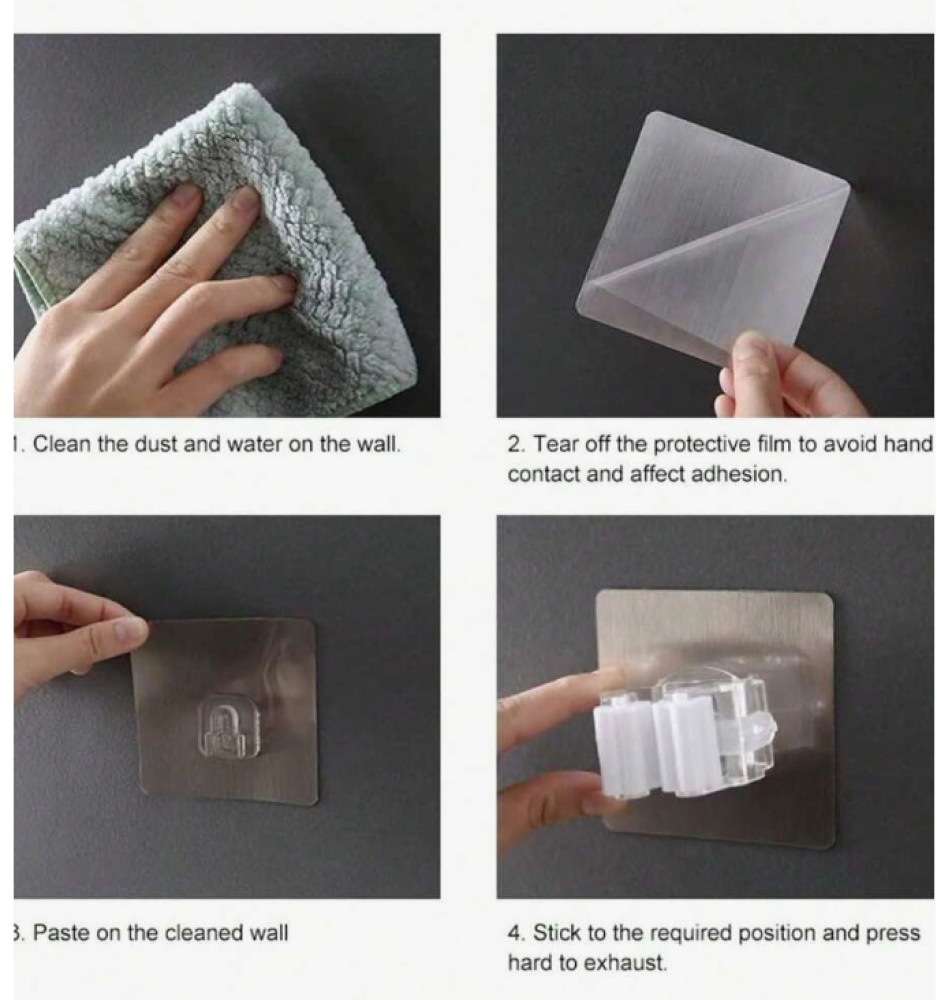 1. Clean the dust and water on the wall.

2. Tear off the protective film to avoid hand contact and affect adhesion.

3. Paste on the cleaned wall

4. Stick to the required position and press hard to exhaust.