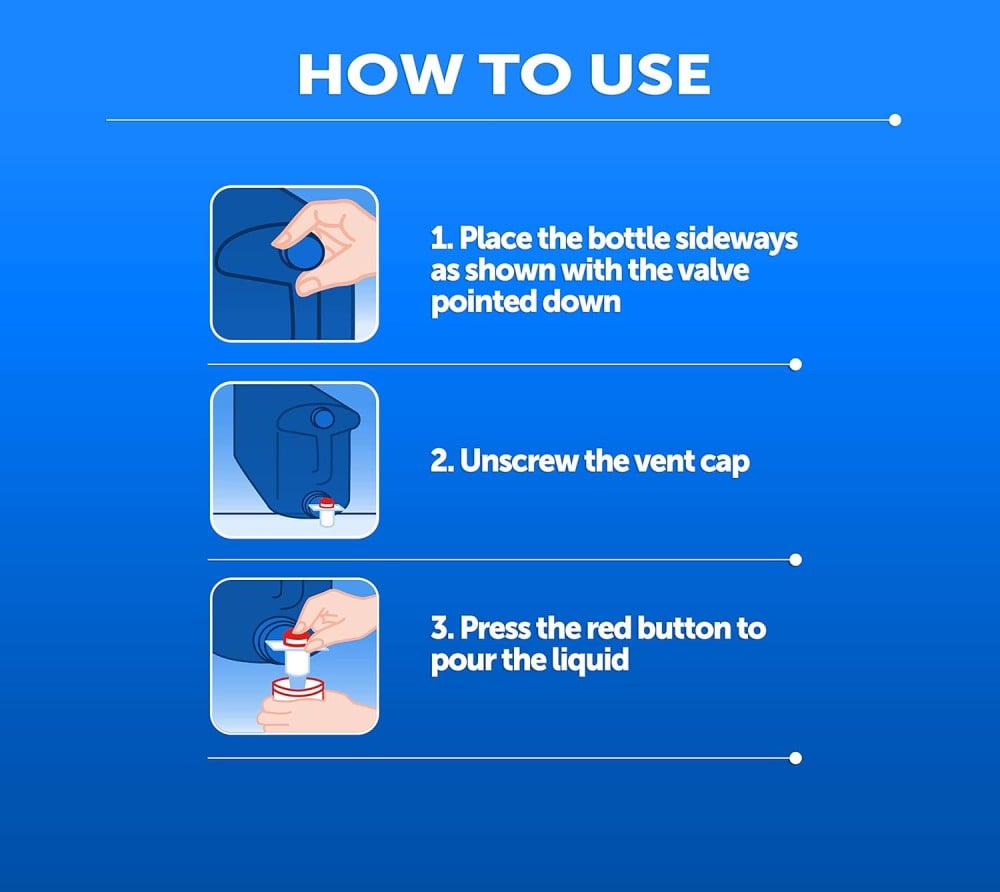 HOW TO USE

1. Place the bottle sideways as shown with the valve pointed down

2. Unscrew the vent cap

3. Press the red button to pour the liquid