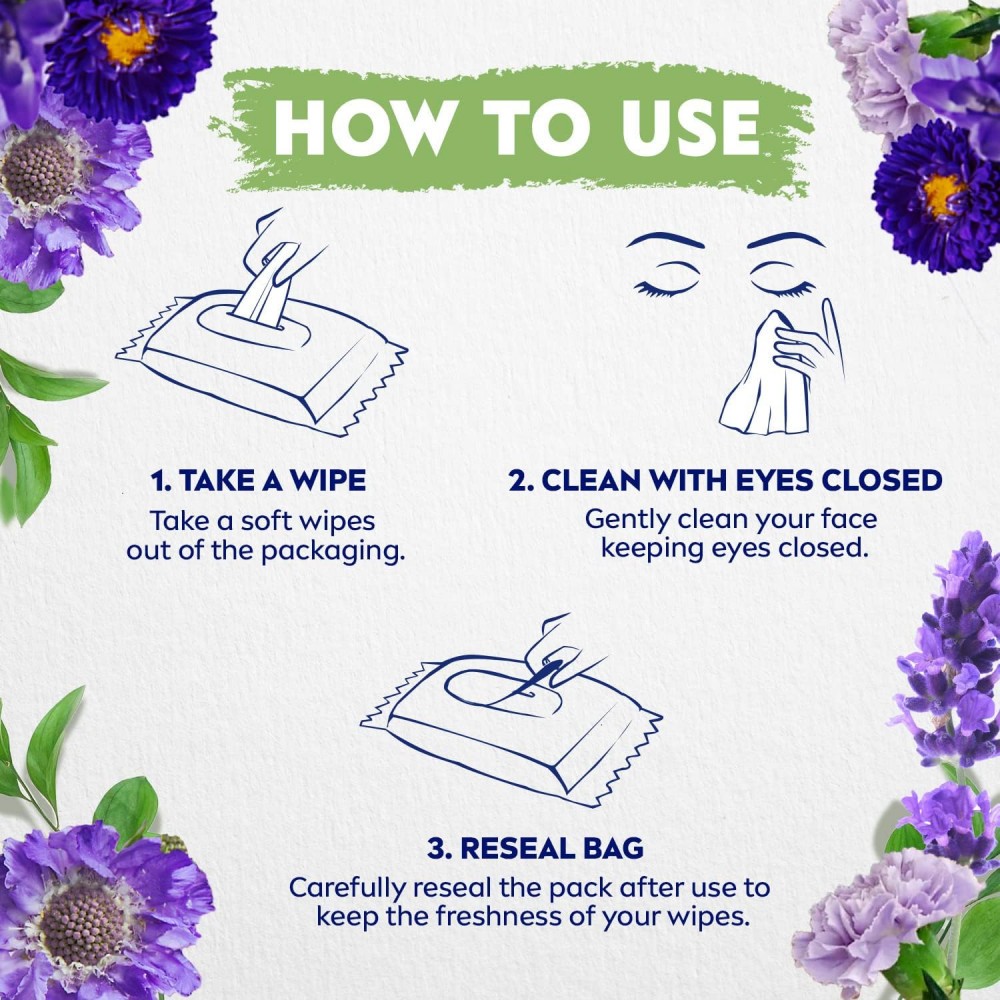 HOW TO USE

1. TAKE A WIPE
Take a soft wipes out of the packaging.

2. CLEAN WITH EYES CLOSED
Gently clean your face keeping eyes closed.

3. RESEAL BAG
Carefully reseal the pack after use to keep the freshness of your wipes.