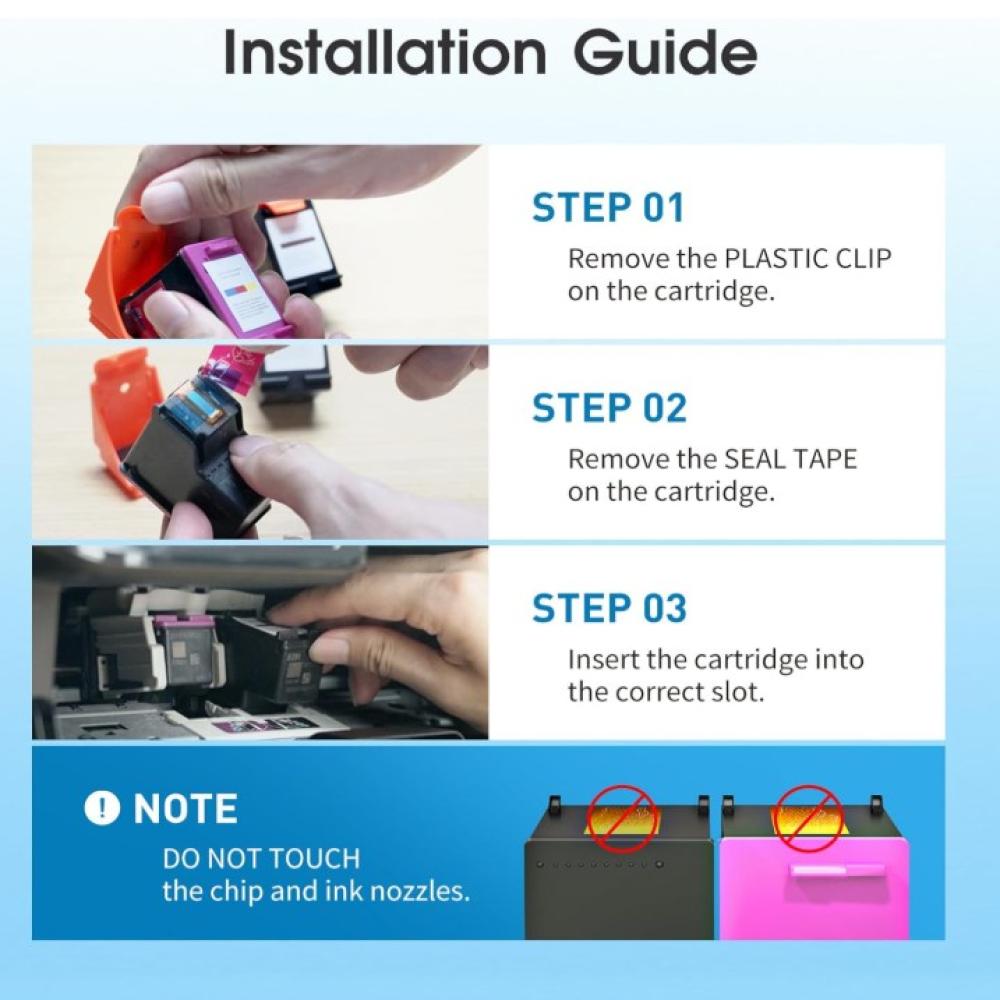 Installation Guide

STEP 01

Remove the PLASTIC CLIP on the cartridge.

STEP 02

Remove the SEAL TAPE on the cartridge.

STEP 03

Insert the cartridge into the correct slot.

! NOTE

DO NOT TOUCH the chip and ink nozzles.