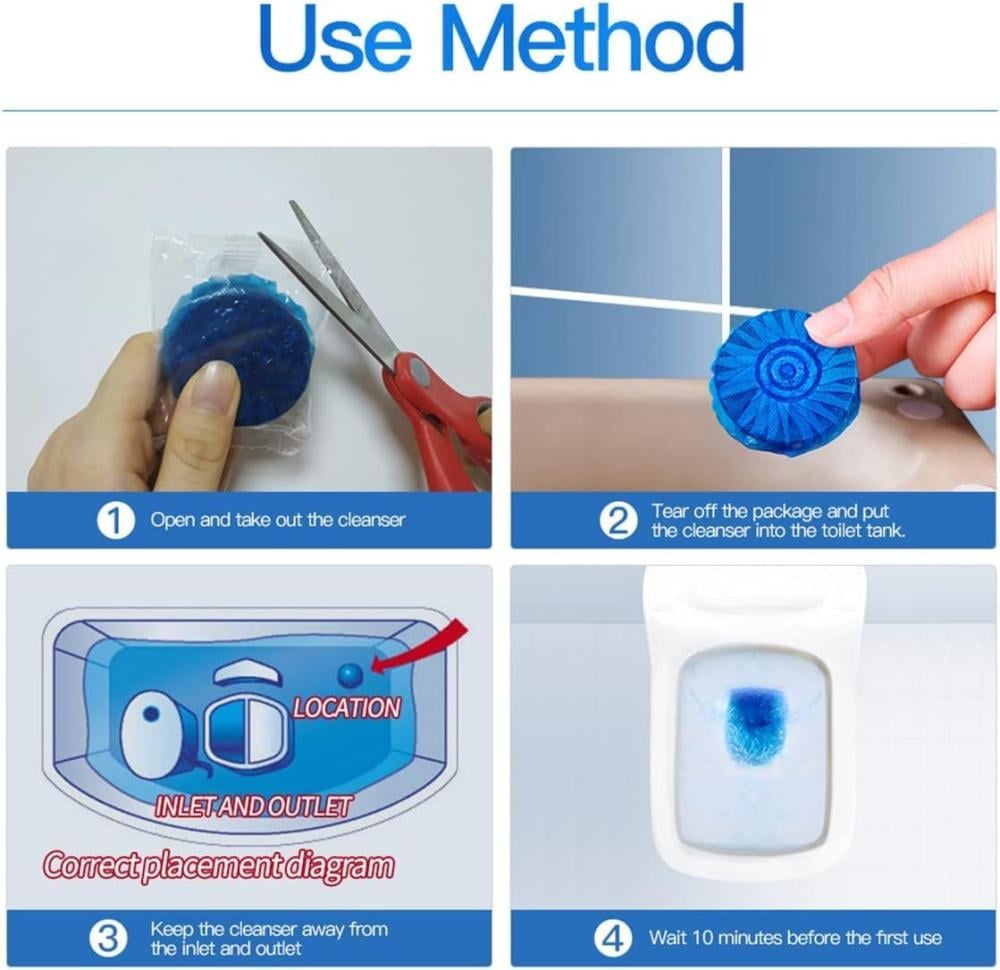 Use Method

1 Open and take out the cleanser

2 Tear off the package and put the cleanser into the toilet tank.

LOCATION

INLET AND OUTLET

Correct placement diagram

3 Keep the cleanser away from the inlet and outlet

4 Wait 10 minutes before the first use