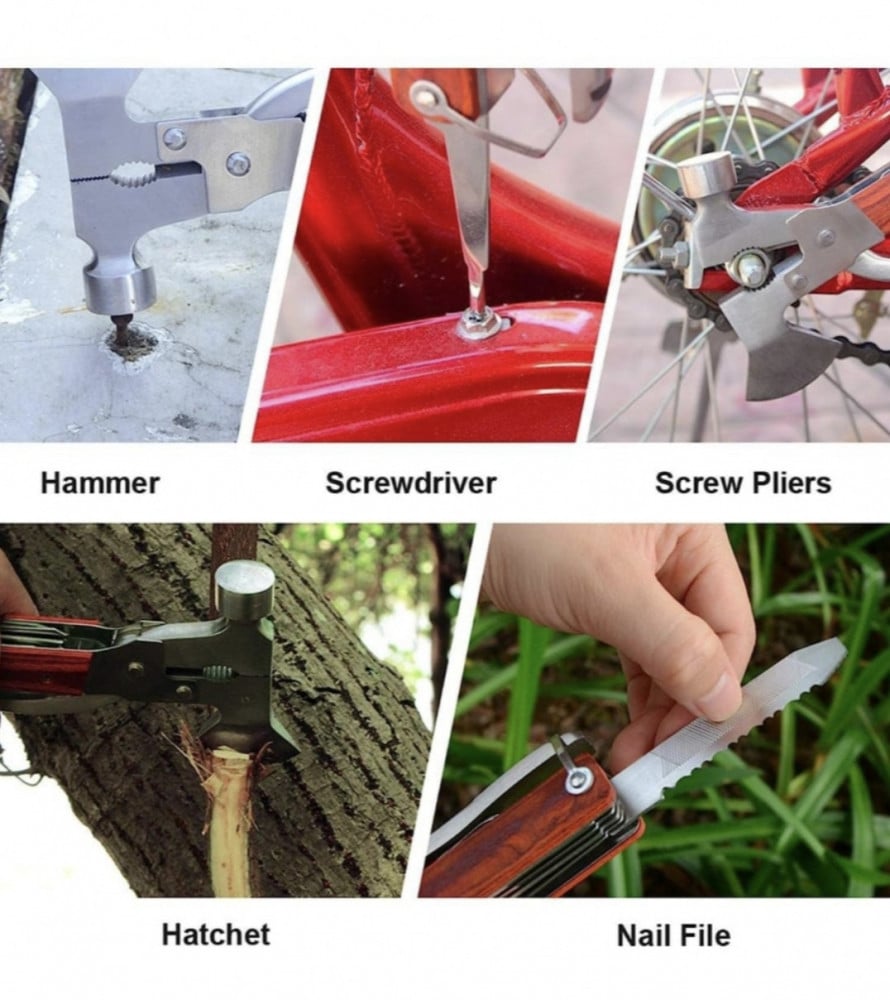 Hammer

Screwdriver

Screw Pliers

Hatchet

Nail File