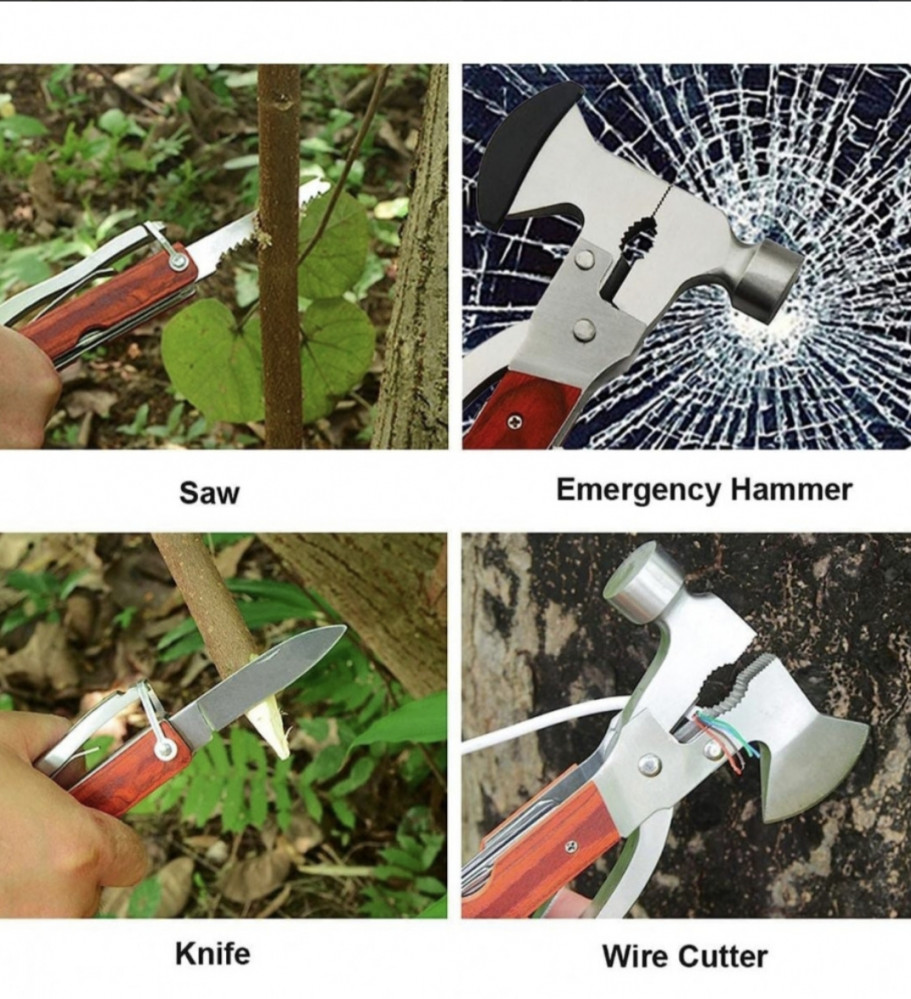 Saw

Emergency Hammer

Knife

Wire Cutter