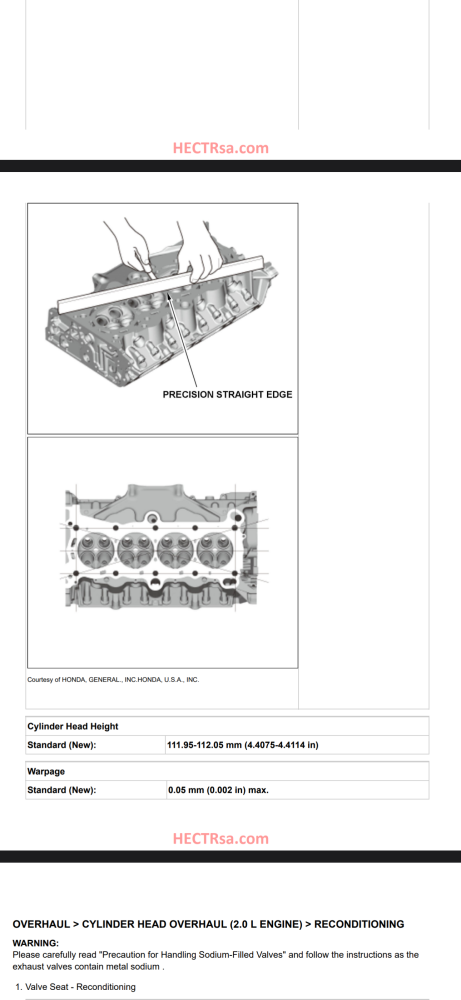 HECTRsa.com

PRECISION STRAIGHT EDGE

Courtesy of HONDA, GENERAL., INC.HONDA, U.S.A., INC.

| Cylinder Head Height | |
|---|---|
| Standard (New): | 111.95-112.05 mm (4.4075-4.4114 in) |

| Warpage | |
|---|---|
| Standard (New): | 0.05 mm (0.002 in) max. |

HECTRsa.com

OVERHAUL > CYLINDER HEAD OVERHAUL (2.0 L ENGINE) > RECONDITIONING

WARNING:
Please carefully read "Precaution for Handling Sodium-Filled Valves" and follow the instructions as the exhaust valves contain metal sodium .

1. Valve Seat - Reconditioning