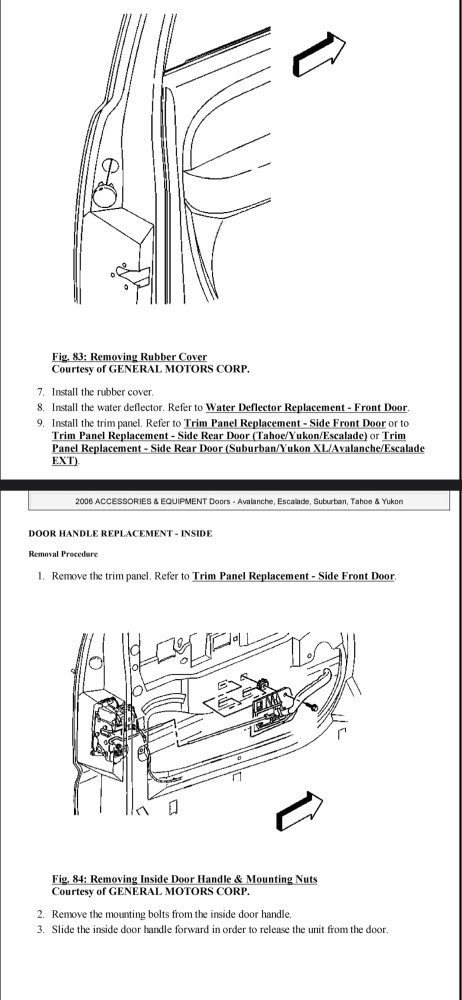 Fig. 83: Removing Rubber Cover
Courtesy of GENERAL MOTORS CORP.

7. Install the rubber cover.
8. Install the water deflector. Refer to Water Deflector Replacement - Front Door.
9. Install the trim panel. Refer to Trim Panel Replacement - Side Front Door or to Trim Panel Replacement - Side Rear Door (Tahoe/Yukon/Escalade) or Trim Panel Replacement - Side Rear Door (Suburban/Yukon XL/Avalanche/Escalade EXT).

2006 ACCESSORIES & EQUIPMENT Doors - Avalanche, Escalade, Suburban, Tahoe & Yukon

DOOR HANDLE REPLACEMENT - INSIDE

Removal Procedure

1. Remove the trim panel. Refer to Trim Panel Replacement - Side Front Door.

Fig. 84: Removing Inside Door Handle & Mounting Nuts
Courtesy of GENERAL MOTORS CORP.

2. Remove the mounting bolts from the inside door handle.
3. Slide the inside door handle forward in order to release the unit from the door.