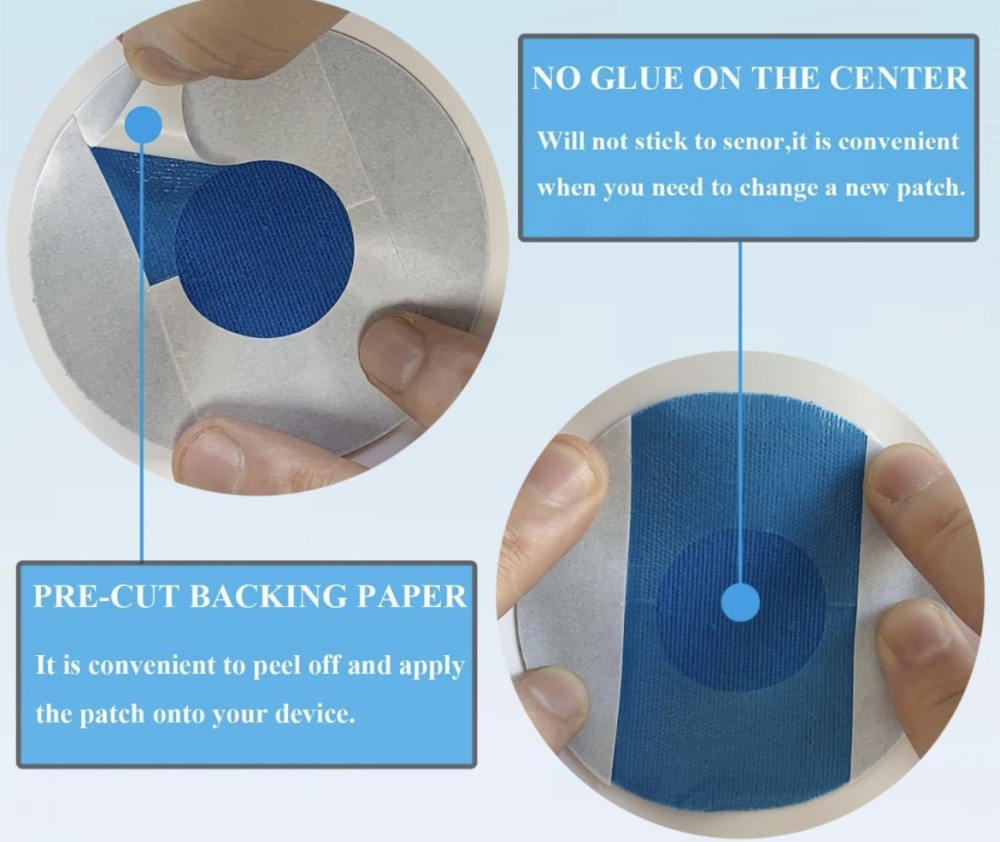 NO GLUE ON THE CENTER

Will not stick to senor,it is convenient when you need to change a new patch.

PRE-CUT BACKING PAPER

It is convenient to peel off and apply the patch onto your device.