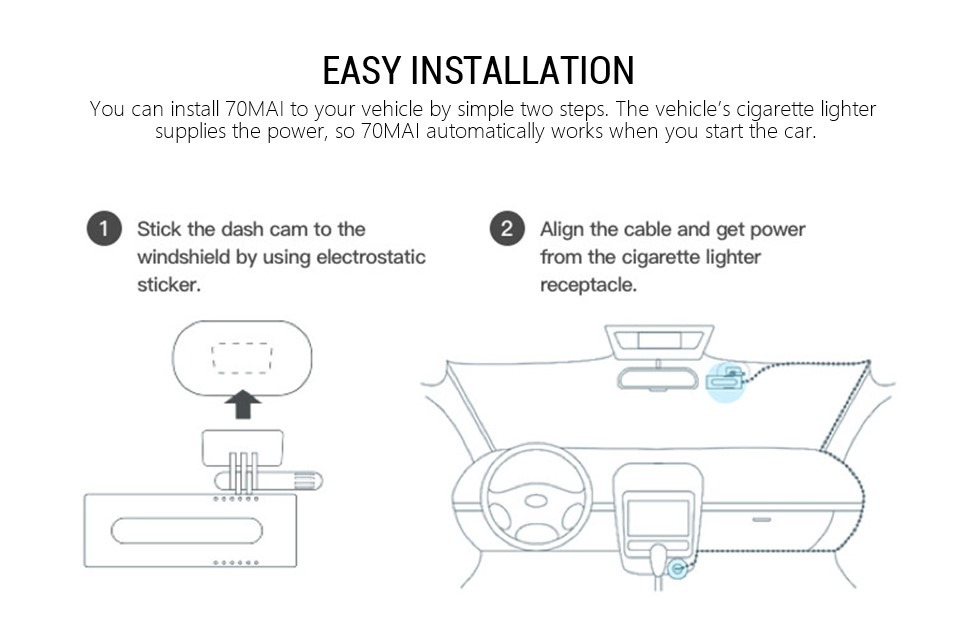 EASY INSTALLATION

You can install 70MAI to your vehicle by simple two steps. The vehicle's cigarette lighter supplies the power, so 70MAI automatically works when you start the car.

1 Stick the dash cam to the windshield by using electrostatic sticker.

2 Align the cable and get power from the cigarette lighter receptacle.