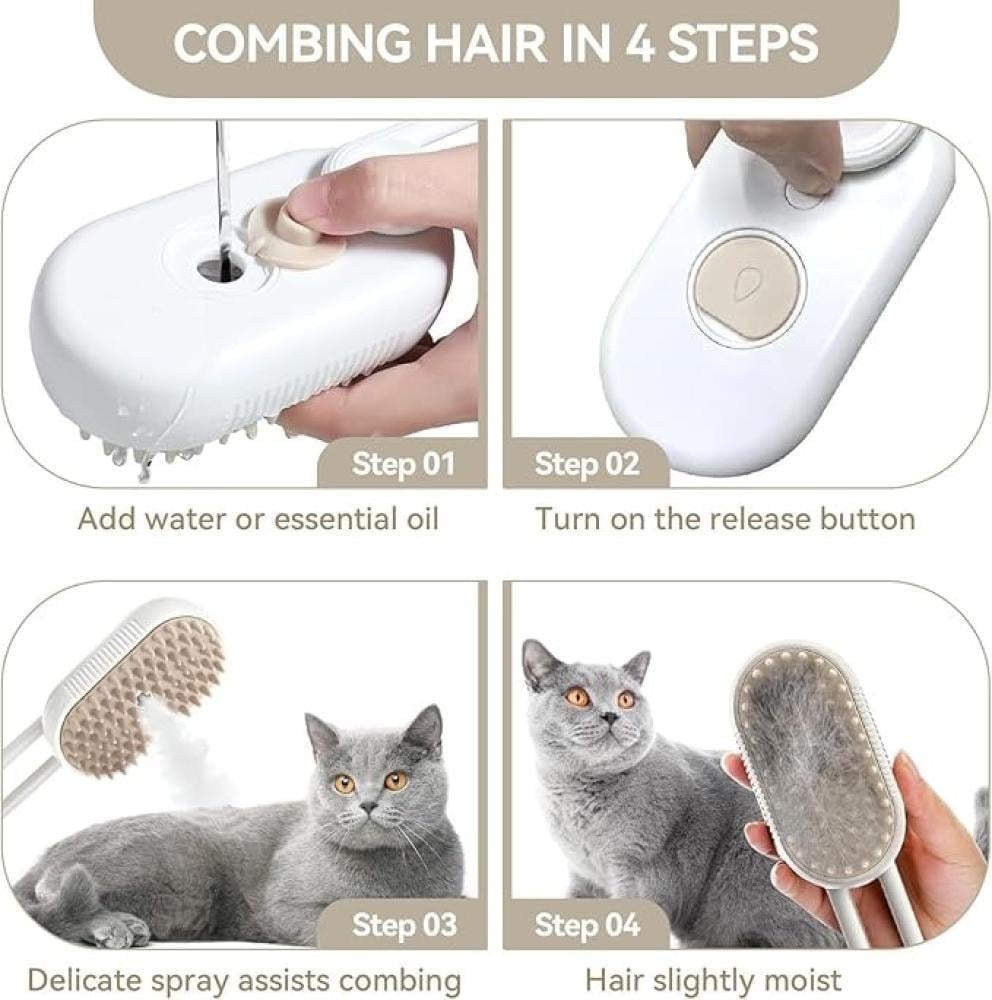 COMBING HAIR IN 4 STEPS

Step 01
Add water or essential oil

Step 02
Turn on the release button

Step 03
Delicate spray assists combing

Step 04
Hair slightly moist